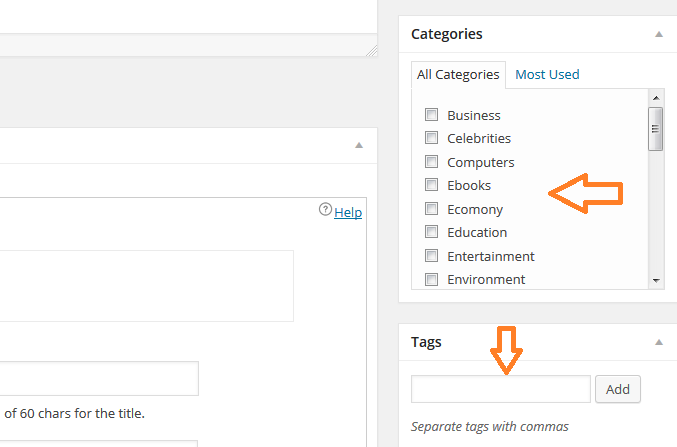 Help

of 60 chars for the title.

Categories

All Categories
Most Used

Business
Celebrities
Computers
Ebooks
Ecomony
Education
Entertainment
Environment

Tags

Add

Separate tags with commas