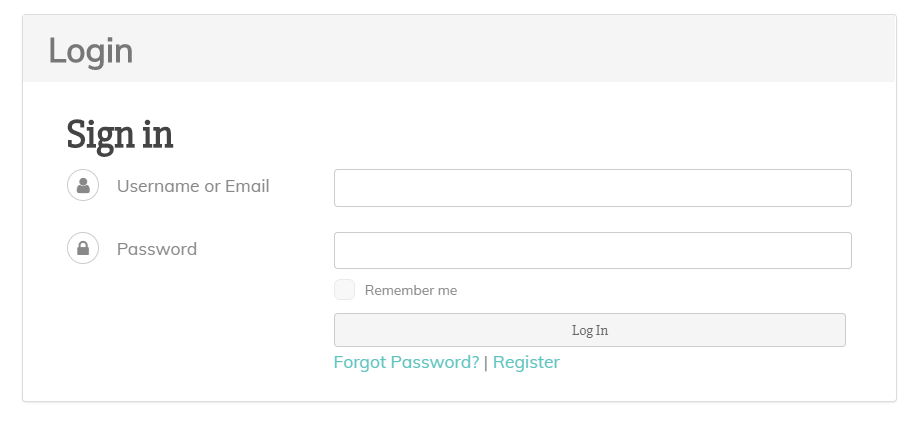 Login

Sign in

Username or Email

Password

Remember me

Log In

Forgot Password? | Register