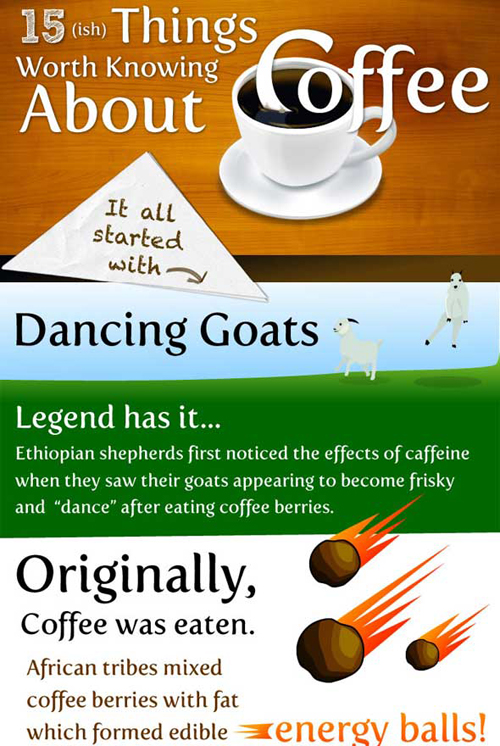 15 (ish) Things Worth Knowing About Coffee

It all started with

Dancing Goats

Legend has it...

Ethiopian shepherds first noticed the effects of caffeine when they saw their goats appearing to become frisky and "dance" after eating coffee berries.

Originally, Coffee was eaten.

African tribes mixed coffee berries with fat which formed edible energy balls!