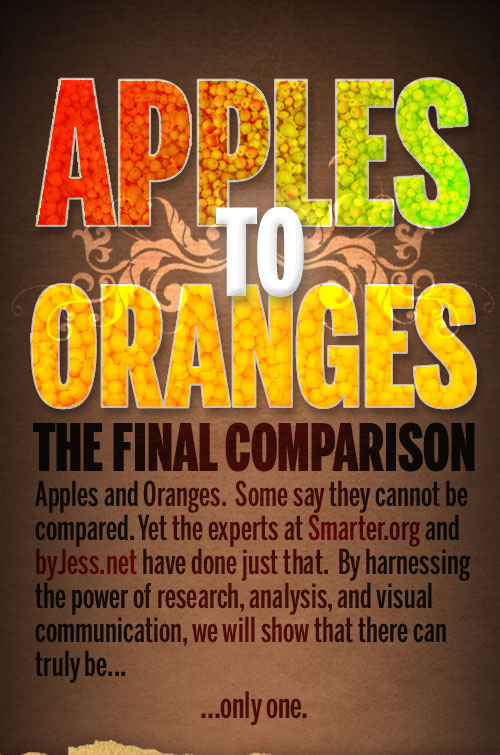 APPLES
TO
ORANGES

THE FINAL COMPARISON

Apples and Oranges. Some say they cannot be compared. Yet the experts at Smarter.org and byJess.net have done just that. By harnessing the power of research, analysis, and visual communication, we will show that there can truly be...

...only one.