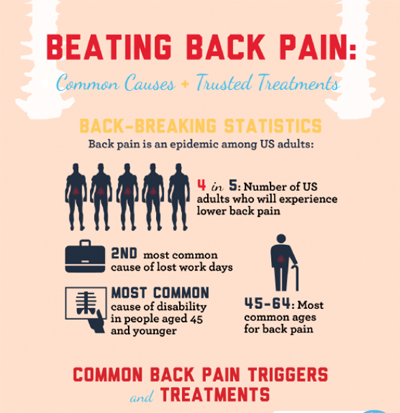 BEATING BACK PAIN:

Common Causes + Trusted Treatments

BACK-BREAKING STATISTICS

Back pain is an epidemic among US adults:

4 in 5: Number of US adults who will experience lower back pain

2ND most common cause of lost work days

MOST COMMON cause of disability in people aged 45 and younger

45-64: Most common ages for back pain

COMMON BACK PAIN TRIGGERS and TREATMENTS