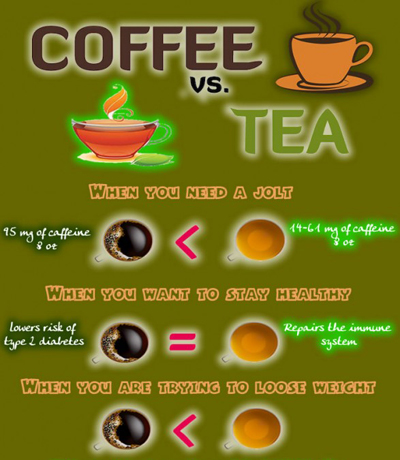 COFFEE

VS.

TEA

WHEN YOU NEED A JOLT

95 mg of caffeine 8 oz

<

14-61 mg of caffeine 8 oz

WHEN YOU WANT TO STAY HEALTHY

lowers risk of type 2 diabetes

=

Repairs the immune system

WHEN YOU ARE TRYING TO LOOSE WEIGHT

<