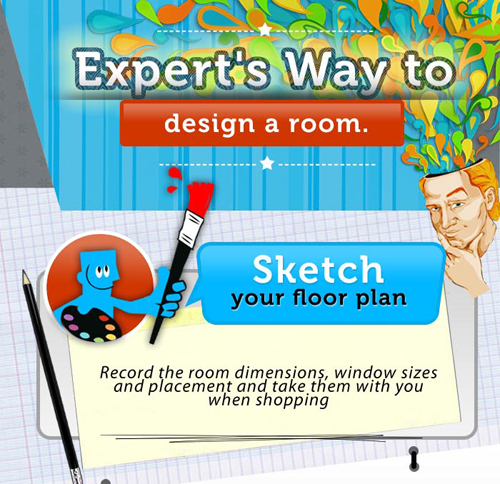 Expert's Way to

design a room.

Sketch
your floor plan

Record the room dimensions, window sizes and placement and take them with you when shopping