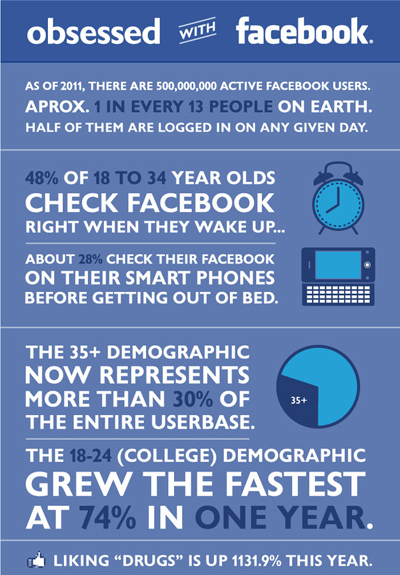 obsessed WITH facebook.

AS OF 2011, THERE ARE 500,000,000 ACTIVE FACEBOOK USERS. APROX. 1 IN EVERY 13 PEOPLE ON EARTH. HALF OF THEM ARE LOGGED IN ON ANY GIVEN DAY.

48% OF 18 TO 34 YEAR OLDS CHECK FACEBOOK RIGHT WHEN THEY WAKE UP...

ABOUT 28% CHECK THEIR FACEBOOK ON THEIR SMART PHONES BEFORE GETTING OUT OF BED.

THE 35+ DEMOGRAPHIC NOW REPRESENTS MORE THAN 30% OF THE ENTIRE USERBASE.

35+

THE 18-24 (COLLEGE) DEMOGRAPHIC GREW THE FASTEST AT 74% IN ONE YEAR.

LIKING "DRUGS" IS UP 1131.9% THIS YEAR.