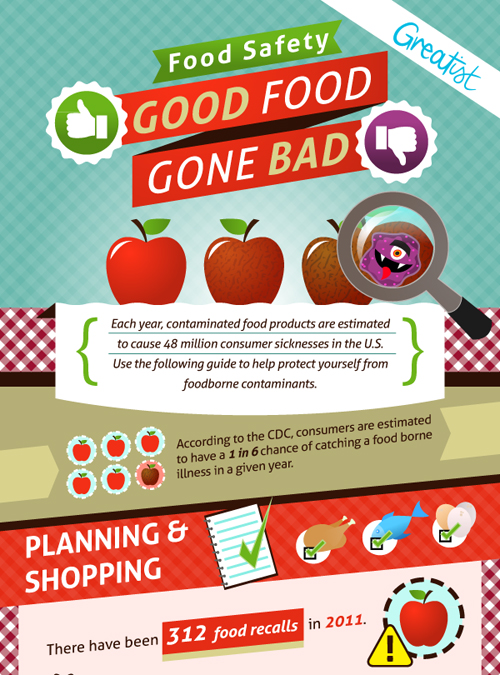 Greatist

Food Safety

GOOD FOOD GONE BAD

Each year, contaminated food products are estimated to cause 48 million consumer sicknesses in the U.S. Use the following guide to help protect yourself from foodborne contaminants.

According to the CDC, consumers are estimated to have a 1 in 6 chance of catching a food borne illness in a given year.

PLANNING & SHOPPING

There have been 312 food recalls in 2011.