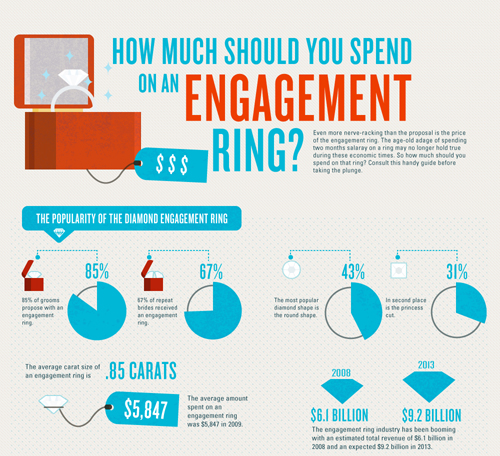 HOW MUCH SHOULD YOU SPEND ON AN ENGAGEMENT RING?

$ $ $

Even more nerve-racking than the proposal is the price of the engagement ring. The age-old adage of spending two months salaray on a ring may no longer hold true during these economic times. So how much should you spend on that ring? Consult this handy guide before taking the plunge.

THE POPULARITY OF THE DIAMOND ENGAGEMENT RING

85%
85% of grooms propose with an engagement ring.

67%
67% of repeat brides received an engagement ring.

43%
The most popular diamond shape is the round shape.

31%
In second place is the princess cut.

The average carat size of an engagement ring is .85 CARATS

$5,847
The average amount spent on an engagement ring was $5,847 in 2009.

2008
$6.1 BILLION

2013
$9.2 BILLION

The engagement ring industry has been booming with an estimated total revenue of $6.1 billion in 2008 and an expected $9.2 billion in 2013.