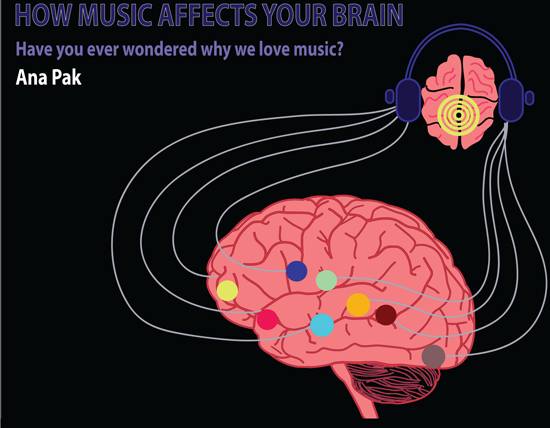 HOW MUSIC AFFECTS YOUR BRAIN

Have you ever wondered why we love music?

Ana Pak