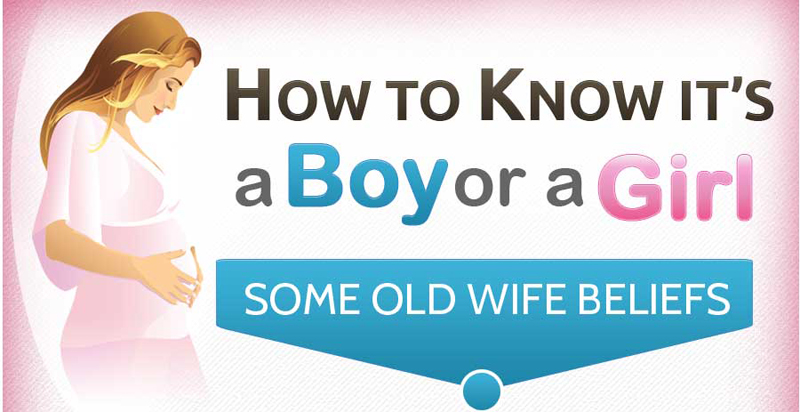 HOW TO KNOW IT'S

a Boy or a Girl

SOME OLD WIFE BELIEFS