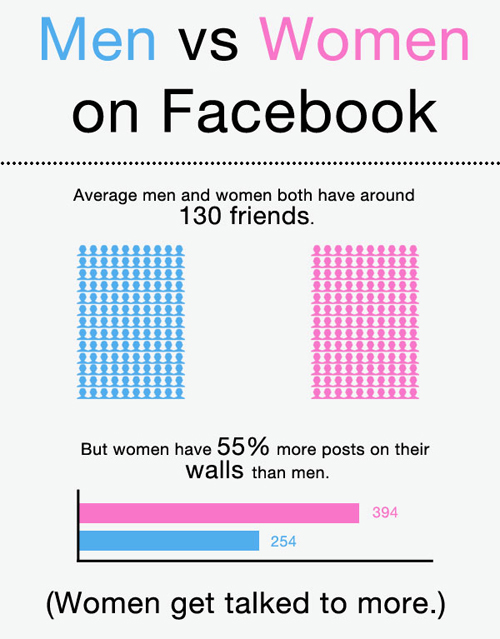 Men vs Women on Facebook

Average men and women both have around 130 friends.

But women have 55% more posts on their walls than men.

394

254

(Women get talked to more.)