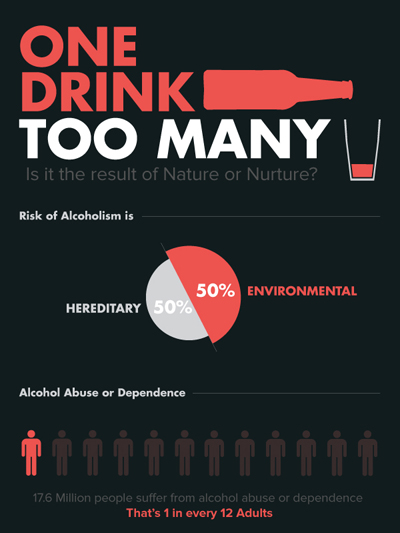 ONE DRINK TOO MANY

Is it the result of Nature or Nurture?

Risk of Alcoholism is

HEREDITARY 50%

50% ENVIRONMENTAL

Alcohol Abuse or Dependence

17.6 Million people suffer from alcohol abuse or dependence

That's 1 in every 12 Adults