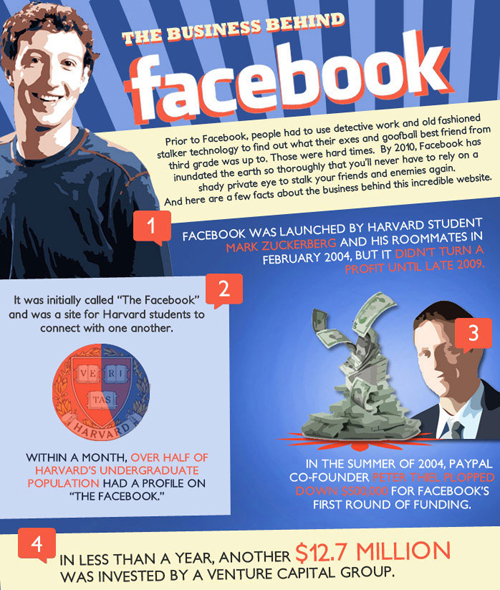 THE BUSINESS BEHIND

facebook

Prior to Facebook, people had to use detective work and old fashioned stalker technology to find out what their exes and goofball best friend from third grade was up to. Those were hard times. By 2010, Facebook has inundated the earth so thoroughly that you'll never have to rely on a shady private eye to stalk your friends and enemies again. And here are a few facts about the business behind this incredible website.

1

FACEBOOK WAS LAUNCHED BY HARVARD STUDENT MARK ZUCKERBERG AND HIS ROOMMATES IN FEBRUARY 2004, BUT IT DIDN'T TURN A PROFIT UNTIL LATE 2009.

2

It was initially called "The Facebook" and was a site for Harvard students to connect with one another.

VE RI TAS HARVARD

WITHIN A MONTH, OVER HALF OF HARVARD'S UNDERGRADUATE POPULATION HAD A PROFILE ON "THE FACEBOOK."

3

IN THE SUMMER OF 2004, PAYPAL CO-FOUNDER PETER THIEL PLOPPED DOWN $500,000 FOR FACEBOOK'S FIRST ROUND OF FUNDING.

4

IN LESS THAN A YEAR, ANOTHER $12.7 MILLION WAS INVESTED BY A VENTURE CAPITAL GROUP.