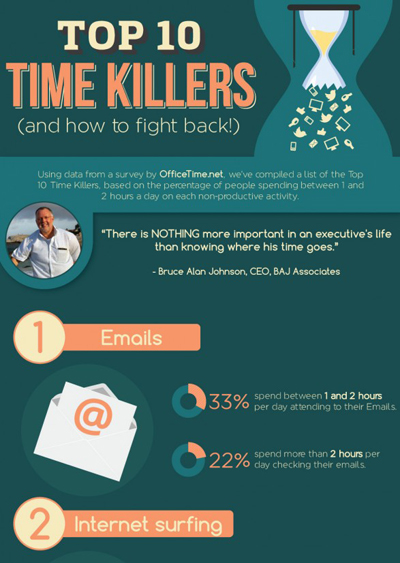 TOP 10
TIME KILLERS
(and how to fight back!)

Using data from a survey by OfficeTime.net, we've compiled a list of the Top 10 Time Killers, based on the percentage of people spending between 1 and 2 hours a day on each non-productive activity.

"There is NOTHING more important in an executive's life than knowing where his time goes."

- Bruce Alan Johnson, CEO, BAJ Associates

1 Emails

@

33% spend between 1 and 2 hours per day attending to their Emails.

22% spend more than 2 hours per day checking their emails.

2 Internet surfing