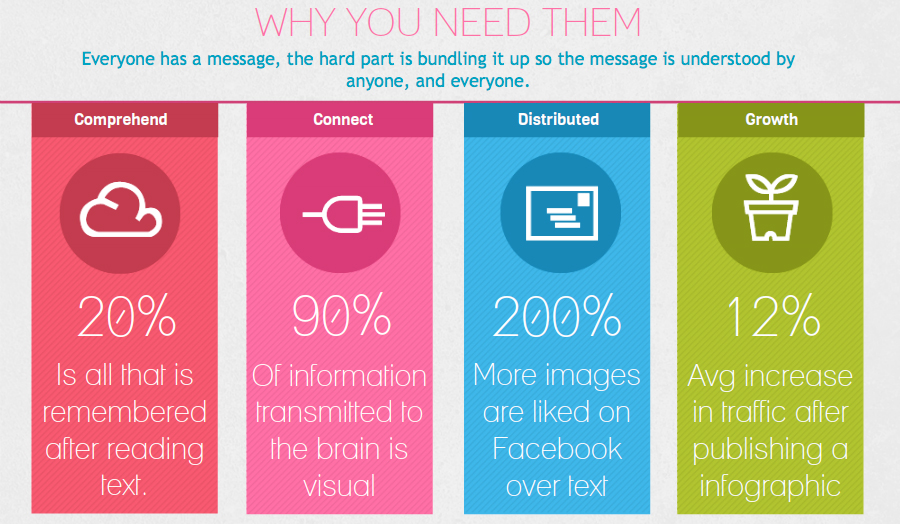 WHY YOU NEED THEM

Everyone has a message, the hard part is bundling it up so the message is understood by anyone, and everyone.

Comprehend

20%

Is all that is remembered after reading text.

Connect

90%

Of information transmitted to the brain is visual

Distributed

200%

More images are liked on Facebook over text

Growth

12%

Avg increase in traffic after publishing a infographic