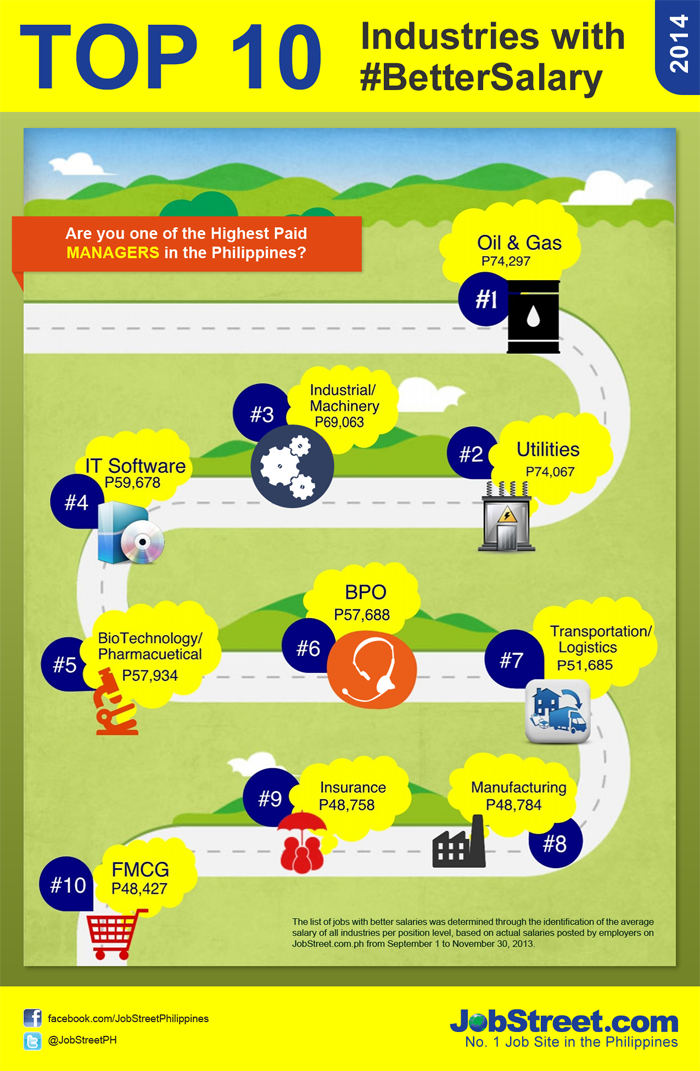 TOP 10 Industries with #BetterSalary

2014

Are you one of the Highest Paid MANAGERS in the Philippines?

#1 Oil & Gas P74,297

#2 Utilities P74,067

#3 Industrial/ Machinery P69,063

#4 IT Software P59,678

#5 BioTechnology/ Pharmacuetical P57,934

#6 BPO P57,688

#7 Transportation/ Logistics P51,685

#8 Manufacturing P48,784

#9 Insurance P48,758

#10 FMCG P48,427

The list of jobs with better salaries was determined through the identification of the average salary of all industries per position level, based on actual salaries posted by employers on JobStreet.com.ph from September 1 to November 30, 2013.

facebook.com/JobStreetPhilippines

@JobStreetPH

JobStreet.com
No. 1 Job Site in the Philippines