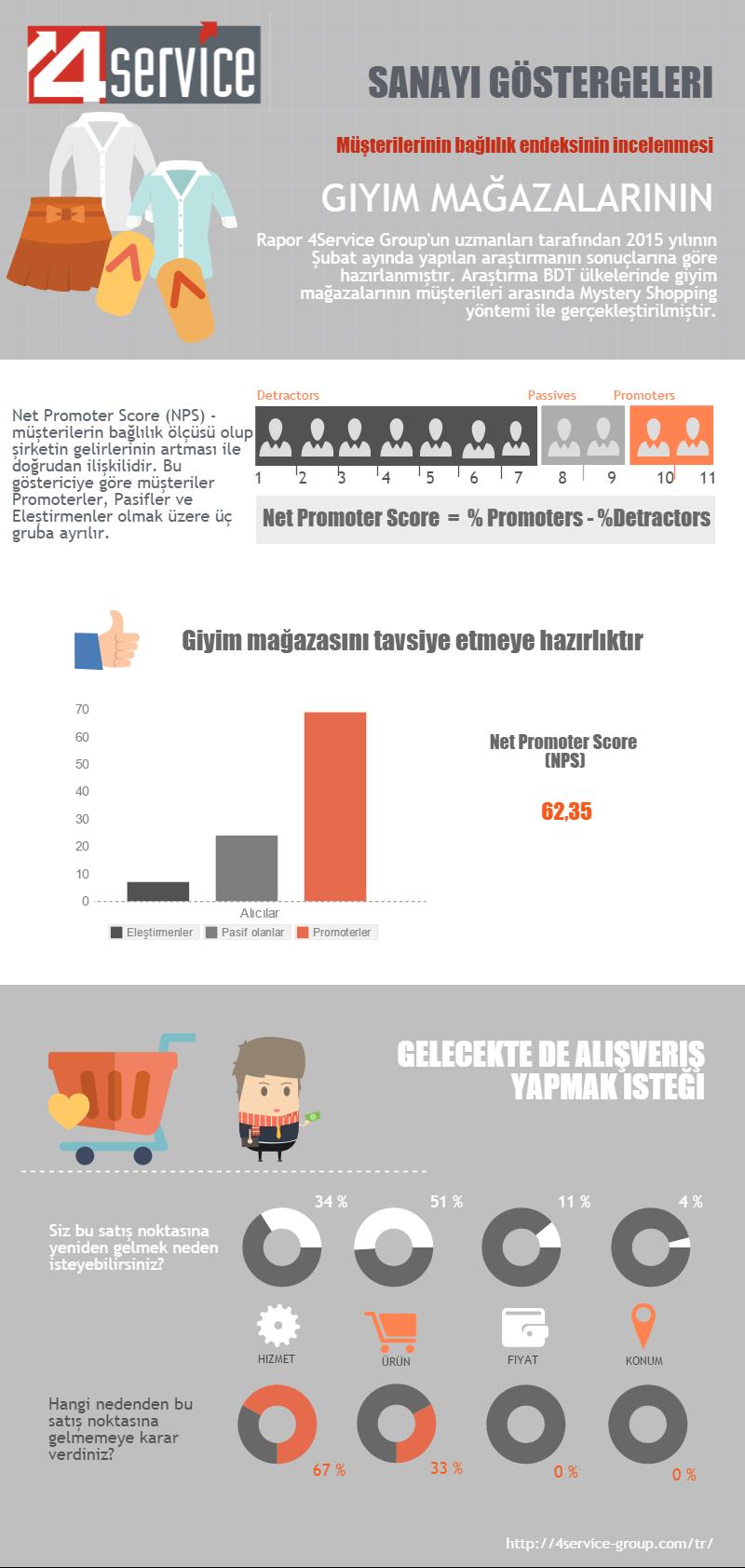 4service

SANAYI GÖSTERGELERI

Müşterilerinin bağlılık endeksinin incelenmesi

GIYIM MAĞAZALARININ

Rapor 4Service Group'un uzmanları tarafından 2015 yılının Şubat ayında yapılan araştırmanın sonuçlarına göre hazırlanmıştır. Araştırma BDT ülkelerinde giyim mağazalarının müşterileri arasında Mystery Shopping yöntemi ile gerçekleştirilmiştir.

Net Promoter Score (NPS) - müşterilerin bağlılık ölçüsü olup şirketin gelirlerinin artması ile doğrudan ilişkilidir. Bu göstericiye göre müşteriler Promoterler, Pasifler ve Eleştirmenler olmak üzere üç gruba ayrılır.

Detractors

Passives

Promoters

1 2 3 4 5 6 7 8 9 10 11

Net Promoter Score = % Promoters - %Detractors

Giyim mağazasını tavsiye etmeye hazırlıktır

70
60
50
40
30
20
10
0

Alıcılar

Eleştirmenler Pasif olanlar Promoterler

Net Promoter Score (NPS)

62,35

GELECEKTE DE ALIŞVERIŞ YAPMAK ISTEĞI

Siz bu satış noktasına yeniden gelmek neden isteyebilirsiniz?

34 %
51 %
11 %
4 %

HIZMET
ÜRÜN
FIYAT
KONUM

Hangi nedenden bu satış noktasına gelmemeye karar verdiniz?

67 %
33 %
0 %
0 %

http://4service-group.com/tr/