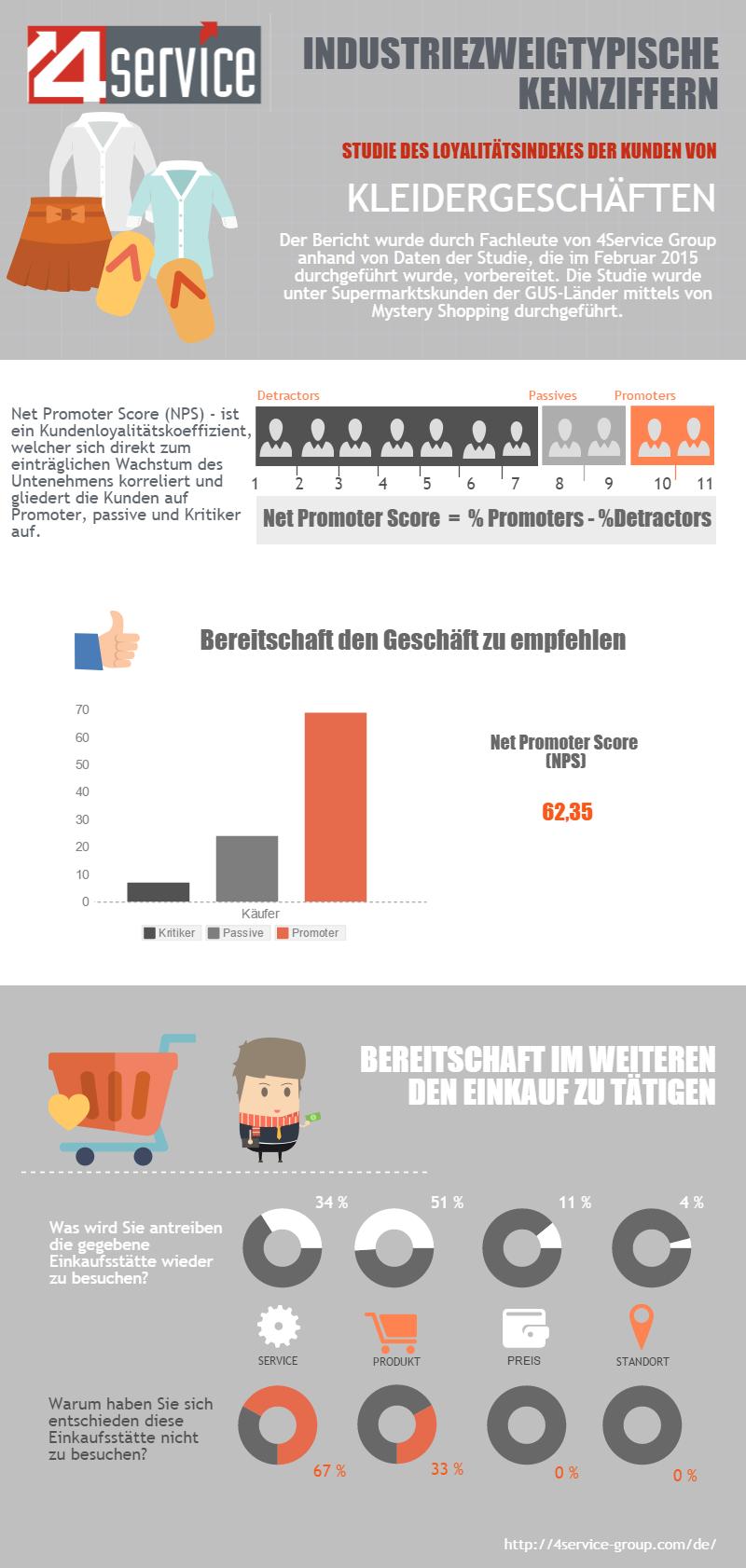 4service

INDUSTRIEZWEIGTYPISCHE KENNZIFFERN

STUDIE DES LOYALITÄTSINDEXES DER KUNDEN VON

KLEIDERGESCHÄFTEN

Der Bericht wurde durch Fachleute von 4Service Group anhand von Daten der Studie, die im Februar 2015 durchgeführt wurde, vorbereitet. Die Studie wurde unter Supermarktskunden der GUS-Länder mittels von Mystery Shopping durchgeführt.

Net Promoter Score (NPS) - ist ein Kundenloyalitätskoeffizient, welcher sich direkt zum einträglichen Wachstum des Untenehmens korreliert und gliedert die Kunden auf Promoter, passive und Kritiker auf.

Detractors

Passives

Promoters

1 2 3 4 5 6 7 8 9 10 11

Net Promoter Score = % Promoters - %Detractors

Bereitschaft den Geschäft zu empfehlen

70
60
50
40
30
20
10
0

Käufer

Kritiker Passive Promoter

Net Promoter Score (NPS)

62,35

BEREITSCHAFT IM WEITEREN DEN EINKAUF ZU TÄTIGEN

Was wird Sie antreiben die gegebene Einkaufsstätte wieder zu besuchen?

34 %
51 %
11 %
4 %

SERVICE
PRODUKT
PREIS
STANDORT

Warum haben Sie sich entschieden diese Einkaufsstätte nicht zu besuchen?

67 %
33 %
0 %
0 %

http://4service-group.com/de/