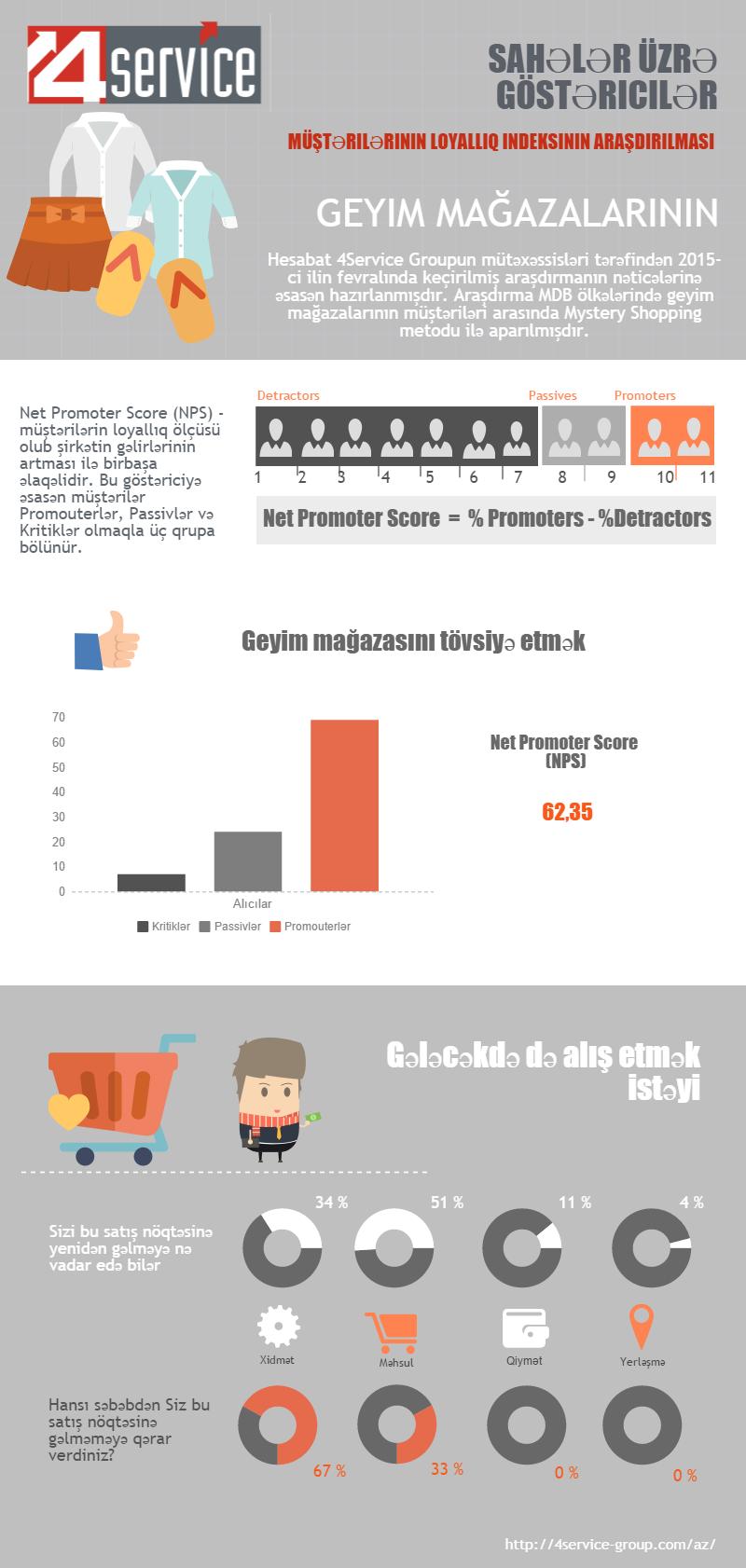 4service

SAHƏLƏR ÜZRƏ GÖSTƏRICILƏR

MÜŞTƏRILƏRININ LOYALLIQ INDEKSININ ARAŞDIRILMASI

GEYIM MAĞAZALARININ

Hesabat 4Service Groupun mütəxəssisləri tərəfindən 2015-ci ilin fevralında keçirilmiş araşdırmanın nəticələrinə əsasən hazırlanmışdır. Araşdırma MDB ölkələrində geyim mağazalarının müştəriləri arasında Mystery Shopping metodu ilə aparılmışdır.

Net Promoter Score (NPS) - müştərilərin loyallıq ölçüsü olub şirkətin gəlirlərinin artması ilə birbaşa əlaqəlidir. Bu göstəriciyə əsasən müştərilər Promouterlər, Passivlər və Kritiklər olmaqla üç qrupa bölünür.

Detractors Passives Promoters

1 2 3 4 5 6 7 8 9 10 11

Net Promoter Score = % Promoters - %Detractors

Geyim mağazasını tövsiyə etmək

70
60
50
40
30
20
10
0

Alıcılar

Kritiklər Passivlər Promouterlər

Net Promoter Score (NPS)

62,35

Gələcəkdə də alış etmək istəyi

Sizi bu satış nöqtəsinə yenidən gəlməyə nə vadar edə bilər

34 % 51 % 11 % 4 %

Xidmət Məhsul Qiymət Yerləşmə

Hansı səbəbdən Siz bu satış nöqtəsinə gəlməməyə qərar verdiniz?

67 % 33 % 0 % 0 %

http://4service-group.com/az/