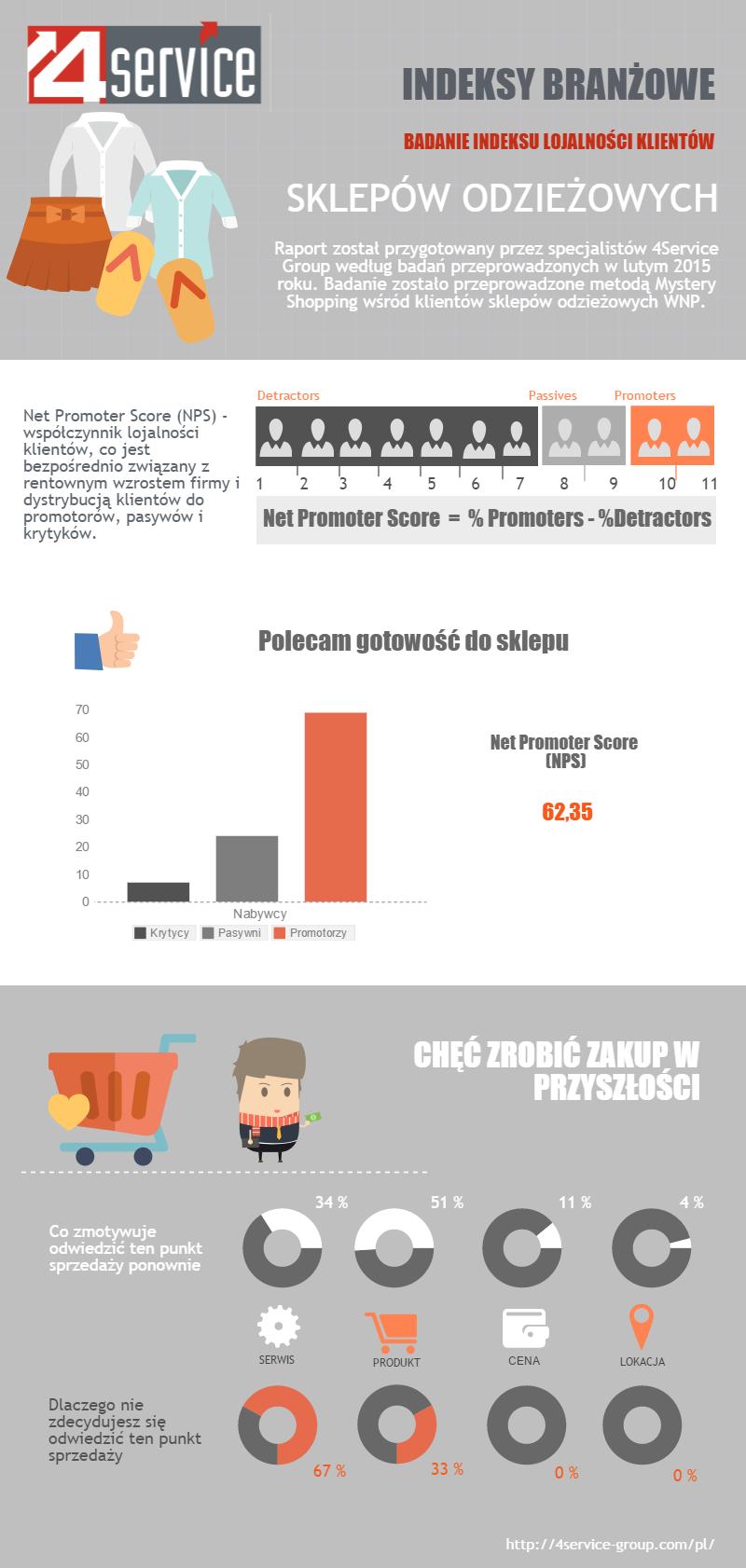 4service

INDEKSY BRANŻOWE

BADANIE INDEKSU LOJALNOŚCI KLIENTÓW

SKLEPÓW ODZIEŻOWYCH

Raport został przygotowany przez specjalistów 4Service Group według badań przeprowadzonych w lutym 2015 roku. Badanie zostało przeprowadzone metodą Mystery Shopping wśród klientów sklepów odzieżowych WNP.

Net Promoter Score (NPS) - współczynnik lojalności klientów, co jest bezpośrednio związany z rentownym wzrostem firmy i dystrybucją klientów do promotorów, pasywów i krytyków.

Detractors

Passives

Promoters

1 2 3 4 5 6 7 8 9 10 11

Net Promoter Score = % Promoters - %Detractors

Polecam gotowość do sklepu

70
60
50
40
30
20
10
0

Nabywcy

Krytycy Pasywni Promotorzy

Net Promoter Score (NPS)

62,35

CHĘĆ ZROBIĆ ZAKUP W PRZYSZŁOŚCI

Co zmotywuje odwiedzić ten punkt sprzedaży ponownie

34 %
51 %
11 %
4 %

SERWIS
PRODUKT
CENA
LOKACJA

Dlaczego nie zdecydujesz się odwiedzić ten punkt sprzedaży

67 %
33 %
0 %
0 %

http://4service-group.com/pl/