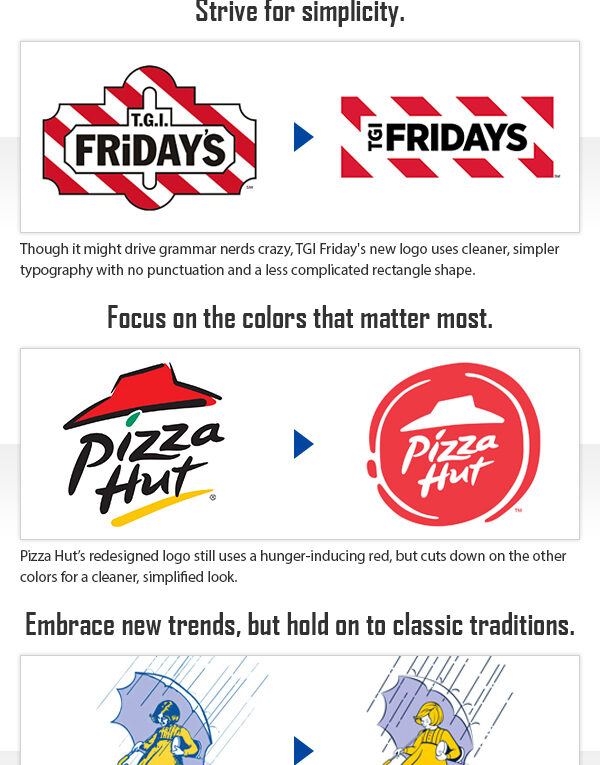 Strive for simplicity.

T.G.I. FRiDAY'S

TGI FRIDAYS

Though it might drive grammar nerds crazy, TGI Friday's new logo uses cleaner, simpler typography with no punctuation and a less complicated rectangle shape.

Focus on the colors that matter most.

Pizza Hut

Pizza Hut

Pizza Hut's redesigned logo still uses a hunger-inducing red, but cuts down on the other colors for a cleaner, simplified look.

Embrace new trends, but hold on to classic traditions.