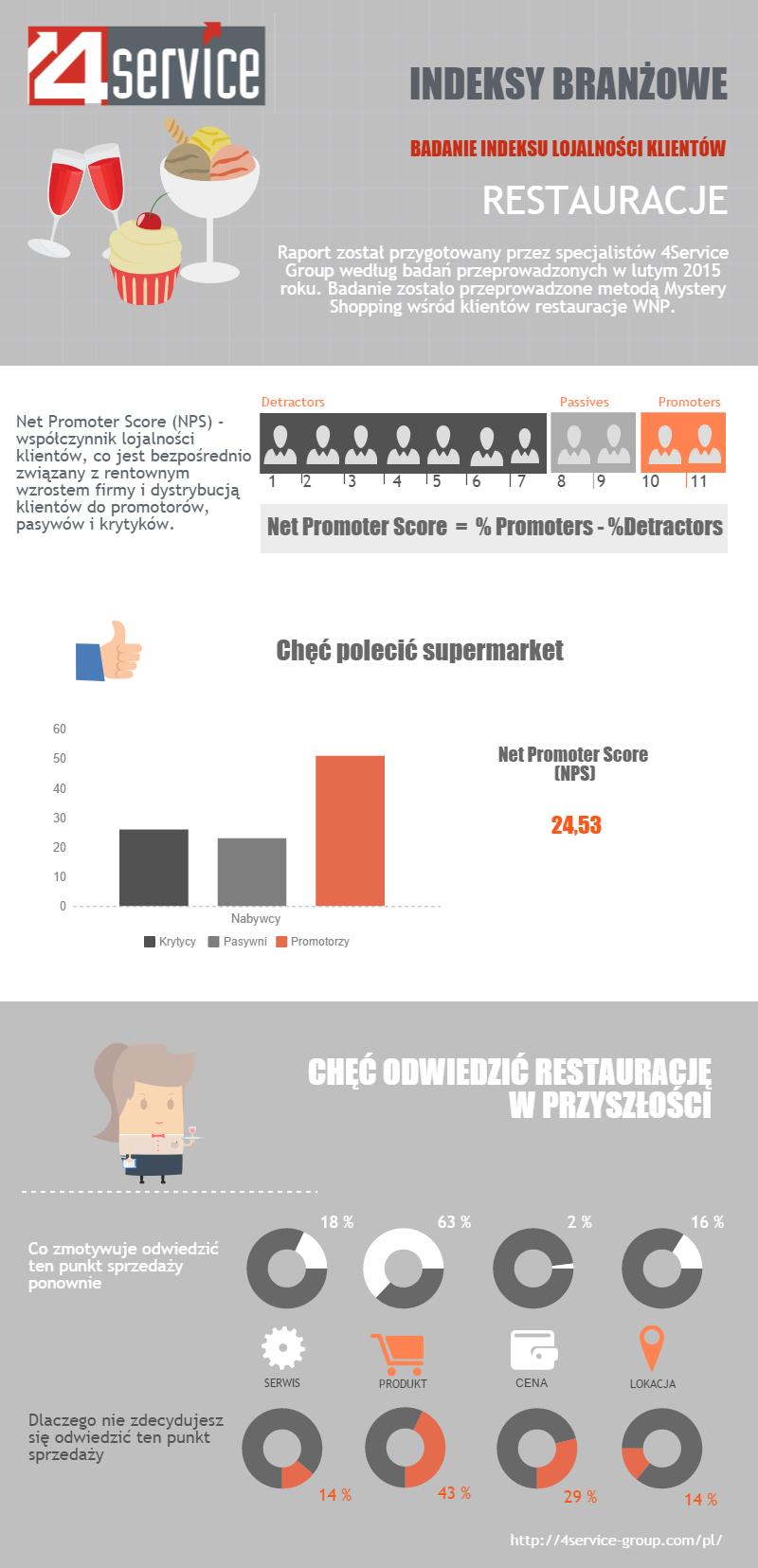 4service

INDEKSY BRANŻOWE

BADANIE INDEKSU LOJALNOŚCI KLIENTÓW

RESTAURACJE

Raport został przygotowany przez specjalistów 4Service Group według badań przeprowadzonych w lutym 2015 roku. Badanie zostało przeprowadzone metodą Mystery Shopping wśród klientów restauracje WNP.

Net Promoter Score (NPS) - współczynnik lojalności klientów, co jest bezpośrednio związany z rentownym wzrostem firmy i dystrybucją klientów do promotorów, pasywów i krytyków.

Detractors

Passives

Promoters

1 2 3 4 5 6 7 8 9 10 11

Net Promoter Score = % Promoters - %Detractors

Chęć polecić supermarket

60
50
40
30
20
10
0

Nabywcy

Krytycy Pasywni Promotorzy

Net Promoter Score (NPS)

24,53

CHĘĆ ODWIEDZIĆ RESTAURACJĘ W PRZYSZŁOŚCI

Co zmotywuje odwiedzić ten punkt sprzedaży ponownie

18 %
63 %
2 %
16 %

SERWIS
PRODUKT
CENA
LOKACJA

Dlaczego nie zdecydujesz się odwiedzić ten punkt sprzedaży

14 %
43 %
29 %
14 %

http://4service-group.com/pl/