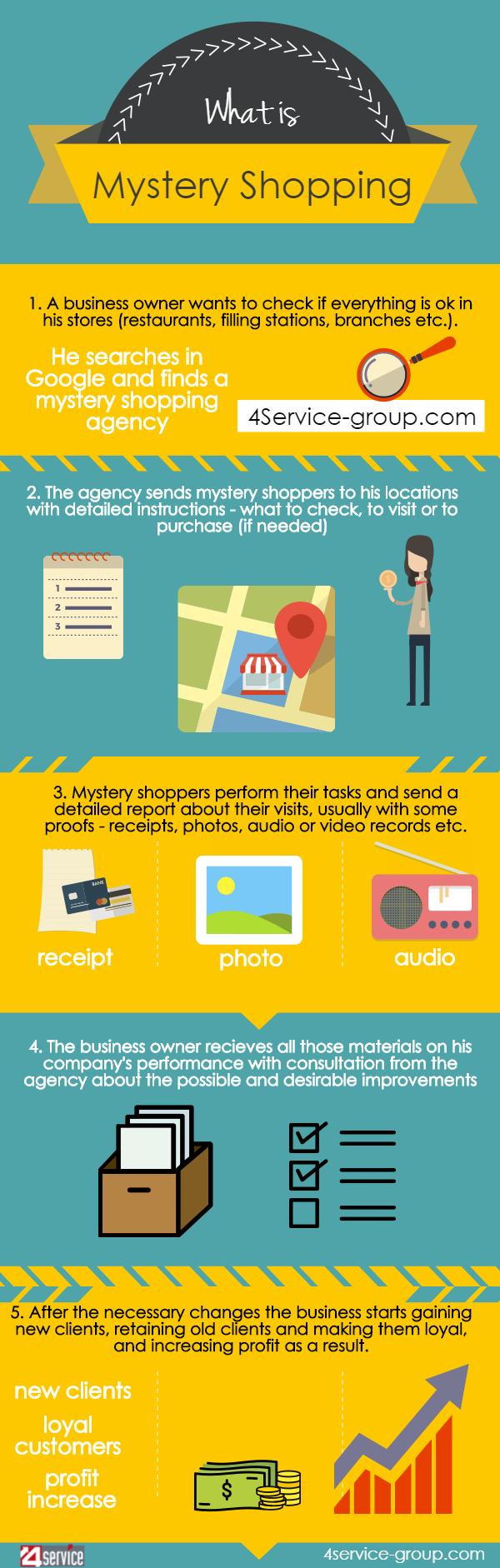 What is

Mystery Shopping

1. A business owner wants to check if everything is ok in his stores (restaurants, filling stations, branches etc.).

He searches in Google and finds a mystery shopping agency

4Service-group.com

2. The agency sends mystery shoppers to his locations with detailed instructions - what to check, to visit or to purchase (if needed)

1
2
3

3. Mystery shoppers perform their tasks and send a detailed report about their visits, usually with some proofs - receipts, photos, audio or video records etc.

BANK

receipt

photo

audio

4. The business owner recieves all those materials on his company's performance with consultation from the agency about the possible and desirable improvements

5. After the necessary changes the business starts gaining new clients, retaining old clients and making them loyal, and increasing profit as a result.

new clients

loyal customers

profit increase

$

4service

4service-group.com