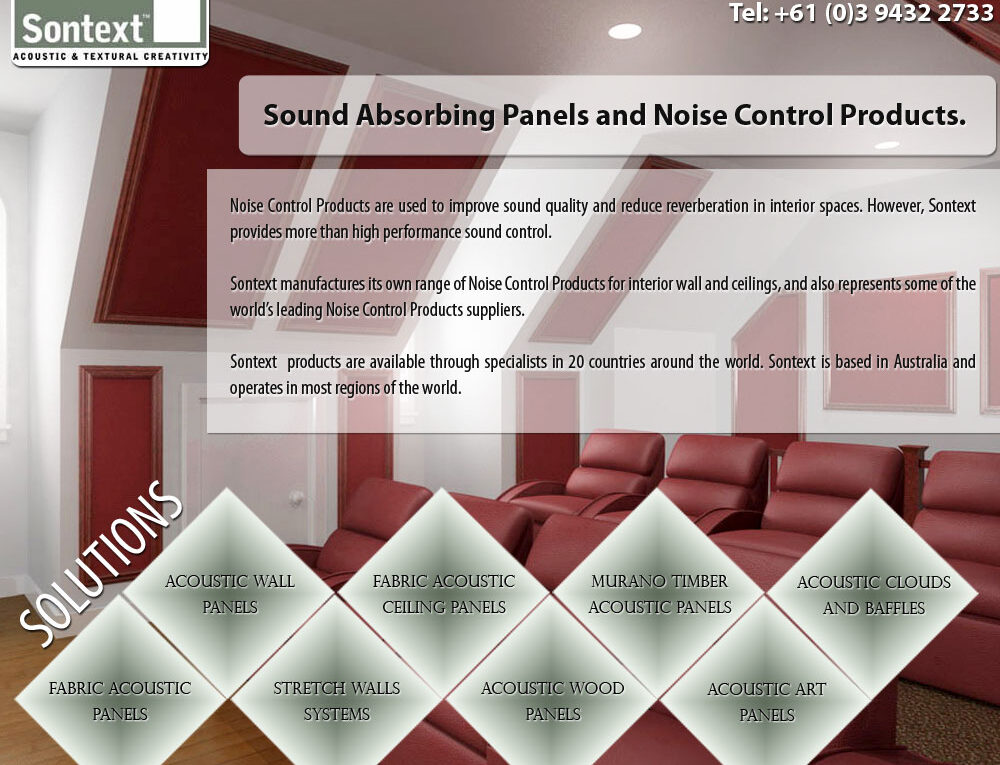 Sontext™
ACOUSTIC & TEXTURAL CREATIVITY

Tel: +61 (0)3 9432 2733

Sound Absorbing Panels and Noise Control Products.

Noise Control Products are used to improve sound quality and reduce reverberation in interior spaces. However, Sontext provides more than high performance sound control.

Sontext manufactures its own range of Noise Control Products for interior wall and ceilings, and also represents some of the world's leading Noise Control Products suppliers.

Sontext products are available through specialists in 20 countries around the world. Sontext is based in Australia and operates in most regions of the world.

SOLUTIONS

ACOUSTIC WALL PANELS

FABRIC ACOUSTIC CEILING PANELS

MURANO TIMBER ACOUSTIC PANELS

ACOUSTIC CLOUDS AND BAFFLES

FABRIC ACOUSTIC PANELS

STRETCH WALLS SYSTEMS

ACOUSTIC WOOD PANELS

ACOUSTIC ART PANELS