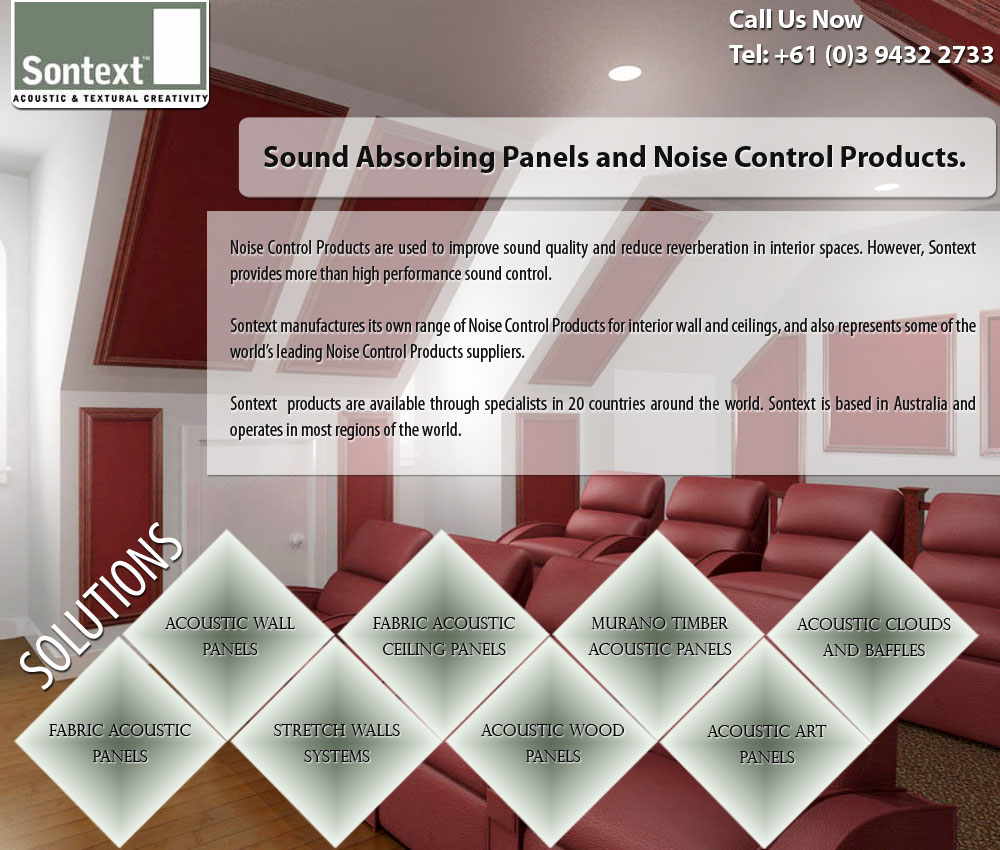 Sontext™
ACOUSTIC & TEXTURAL CREATIVITY

Call Us Now
Tel: +61 (0)3 9432 2733

Sound Absorbing Panels and Noise Control Products.

Noise Control Products are used to improve sound quality and reduce reverberation in interior spaces. However, Sontext provides more than high performance sound control.

Sontext manufactures its own range of Noise Control Products for interior wall and ceilings, and also represents some of the world's leading Noise Control Products suppliers.

Sontext products are available through specialists in 20 countries around the world. Sontext is based in Australia and operates in most regions of the world.

SOLUTIONS

ACOUSTIC WALL PANELS

FABRIC ACOUSTIC CEILING PANELS

MURANO TIMBER ACOUSTIC PANELS

ACOUSTIC CLOUDS AND BAFFLES

FABRIC ACOUSTIC PANELS

STRETCH WALLS SYSTEMS

ACOUSTIC WOOD PANELS

ACOUSTIC ART PANELS