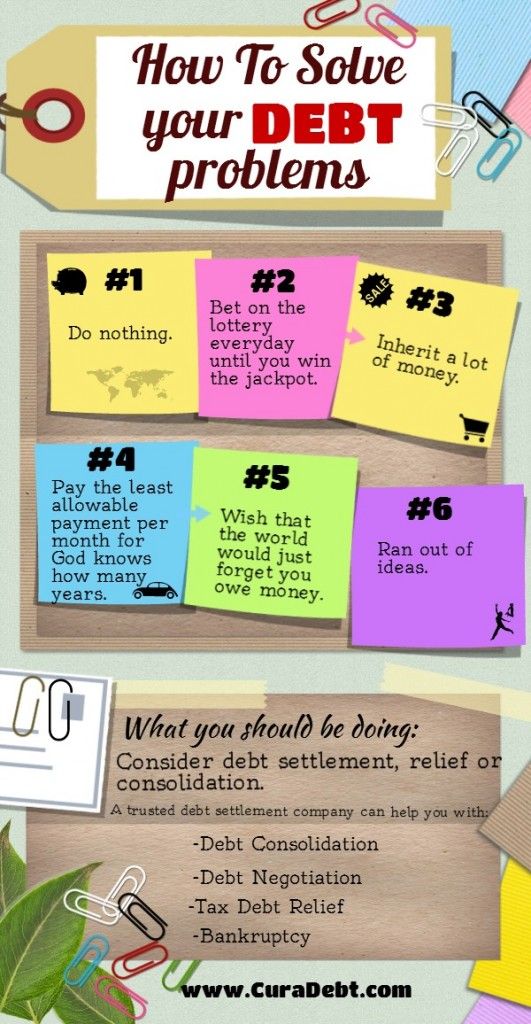 How To Solve your DEBT problems

#1
Do nothing.

#2
Bet on the lottery everyday until you win the jackpot.

SALE #3
Inherit a lot of money.

#4
Pay the least allowable payment per month for God knows how many years.

#5
Wish that the world would just forget you owe money.

#6
Ran out of ideas.

What you should be doing:
Consider debt settlement, relief or consolidation.
A trusted debt settlement company can help you with:
-Debt Consolidation
-Debt Negotiation
-Tax Debt Relief
-Bankruptcy

www.CuraDebt.com