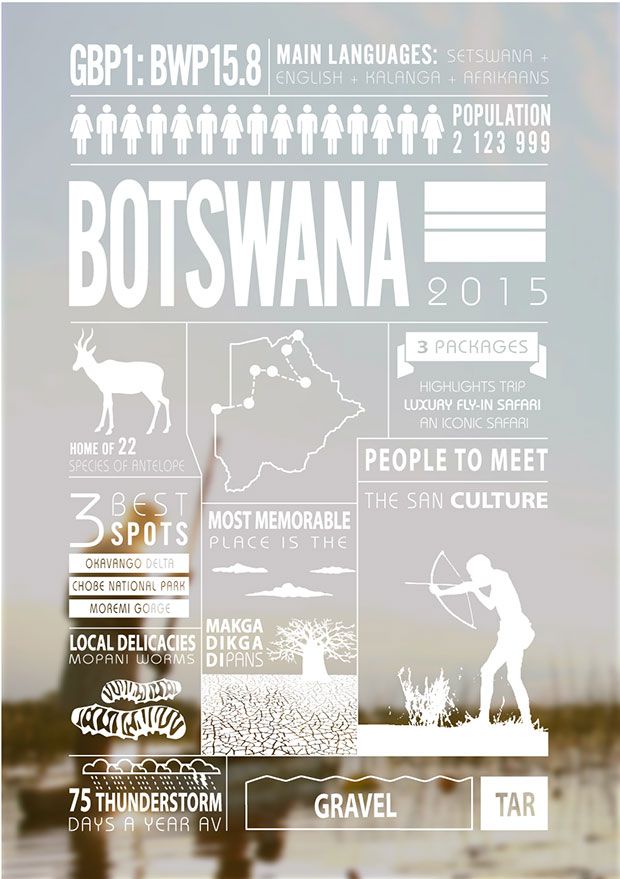 GBP1: BWP15.8

MAIN LANGUAGES: SETSWANA + ENGLISH + KALANGA + AFRIKAANS

POPULATION 2 123 999

BOTSWANA

2015

HOME OF 22 SPECIES OF ANTELOPE

3 PACKAGES

HIGHLIGHTS TRIP
LUXURY FLY-IN SAFARI
AN ICONIC SAFARI

PEOPLE TO MEET

THE SAN CULTURE

3 BEST SPOTS

OKAVANGO DELTA
CHOBE NATIONAL PARK
MOREMI GORGE

MOST MEMORABLE PLACE IS THE

MAKGA DIKGA DI PANS

LOCAL DELICACIES MOPANI WORMS

75 THUNDERSTORM DAYS A YEAR AV

GRAVEL

TAR