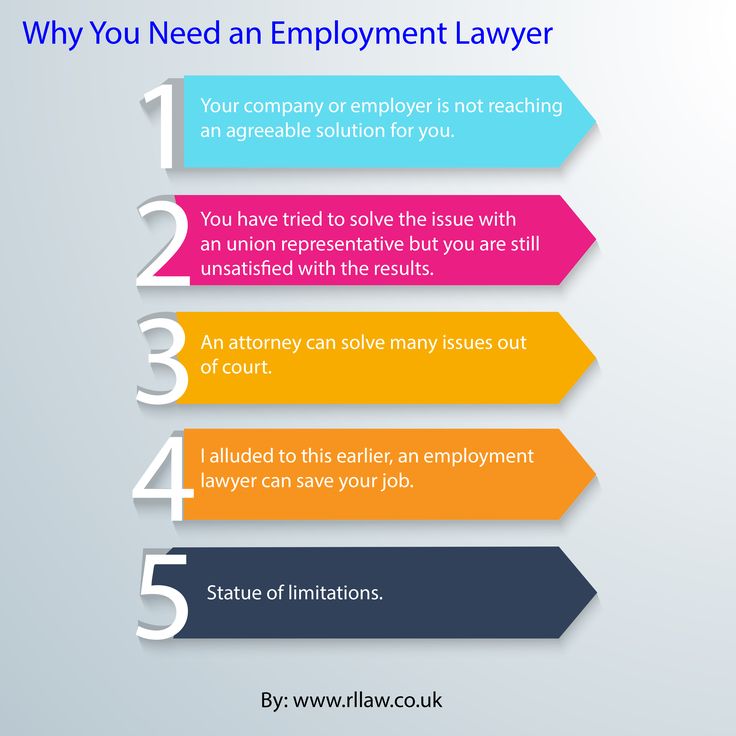 Why You Need an Employment Lawyer

1 Your company or employer is not reaching an agreeable solution for you.

2 You have tried to solve the issue with an union representative but you are still unsatisfied with the results.

3 An attorney can solve many issues out of court.

4 I alluded to this earlier, an employment lawyer can save your job.

5 Statue of limitations.

By: www.rllaw.co.uk