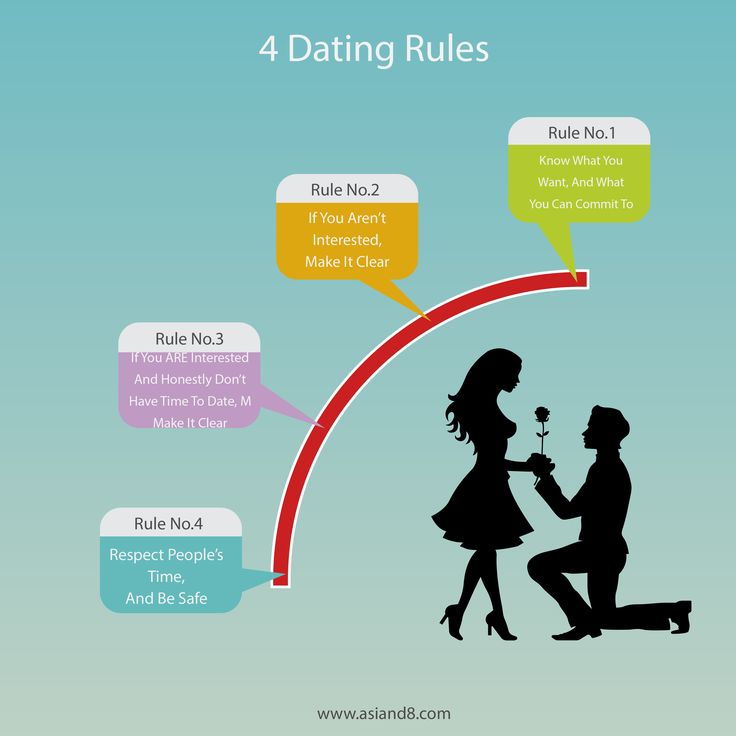 4 Dating Rules

Rule No.1

Know What You Want, And What You Can Commit To

Rule No.2

If You Aren't Interested, Make It Clear

Rule No.3

If You ARE Interested And Honestly Don't Have Time To Date, M Make It Clear

Rule No.4

Respect People's Time, And Be Safe

www.asiand8.com