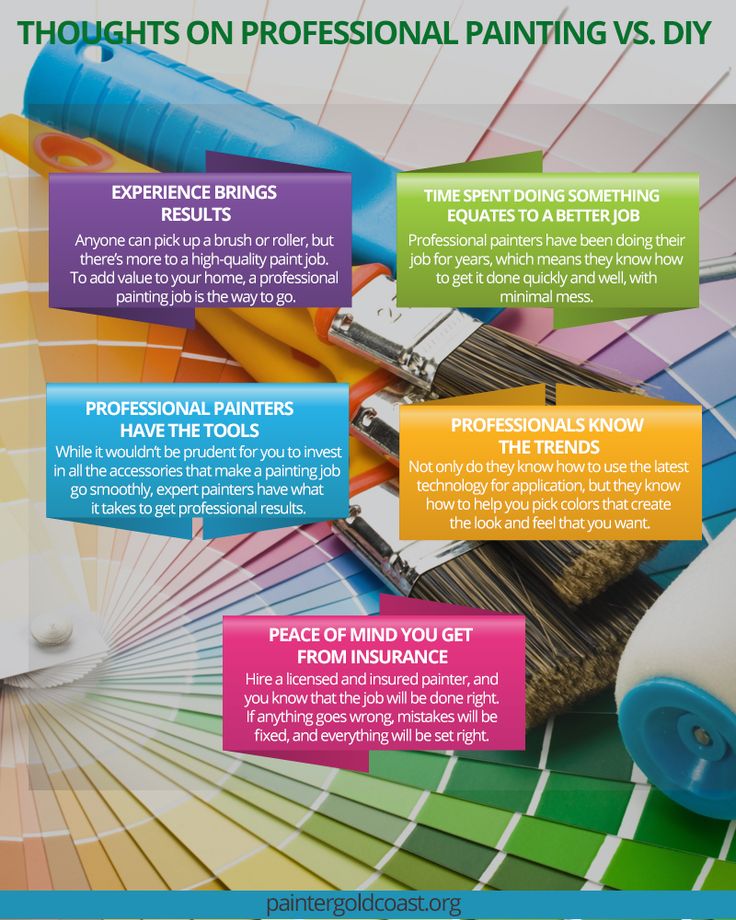 THOUGHTS ON PROFESSIONAL PAINTING VS. DIY

EXPERIENCE BRINGS RESULTS

Anyone can pick up a brush or roller, but there's more to a high-quality paint job. To add value to your home, a professional painting job is the way to go.

TIME SPENT DOING SOMETHING EQUATES TO A BETTER JOB

Professional painters have been doing their job for years, which means they know how to get it done quickly and well, with minimal mess.

PROFESSIONAL PAINTERS HAVE THE TOOLS

While it wouldn't be prudent for you to invest in all the accessories that make a painting job go smoothly, expert painters have what it takes to get professional results.

PROFESSIONALS KNOW THE TRENDS

Not only do they know how to use the latest technology for application, but they know how to help you pick colors that create the look and feel that you want.

PEACE OF MIND YOU GET FROM INSURANCE

Hire a licensed and insured painter, and you know that the job will be done right. If anything goes wrong, mistakes will be fixed, and everything will be set right.

paintergoldcoast.org