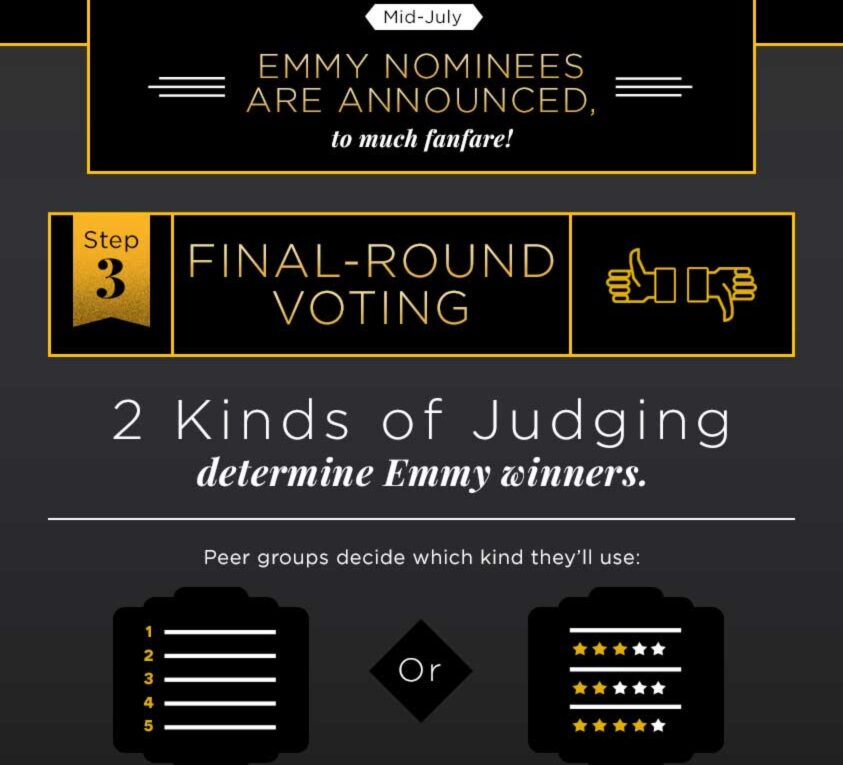 Mid-July

EMMY NOMINEES ARE ANNOUNCED,
to much fanfare!

Step 3

FINAL-ROUND VOTING

2 Kinds of Judging
determine Emmy winners.

Peer groups decide which kind they'll use:

1
2
3
4
5

Or