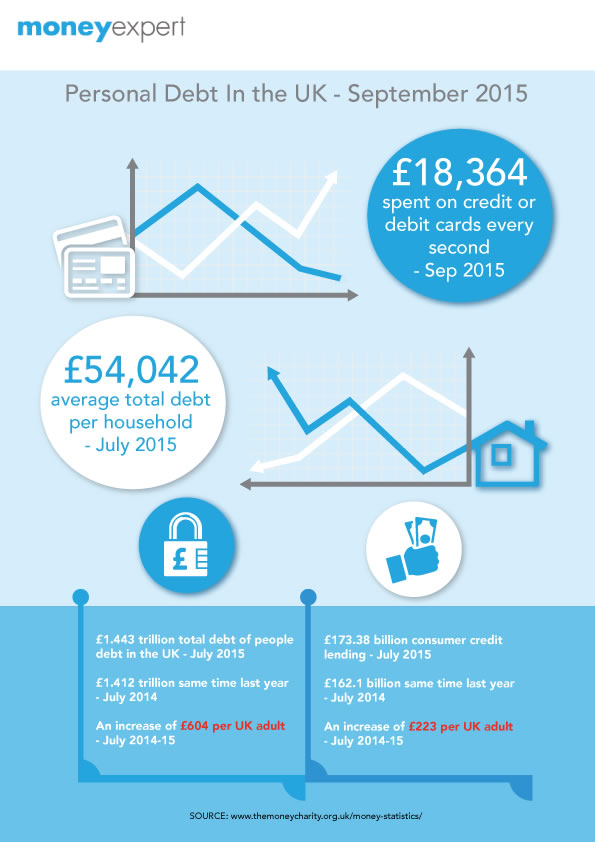 moneyexpert

Personal Debt In the UK - September 2015

£18,364 spent on credit or debit cards every second - Sep 2015

£54,042 average total debt per household - July 2015

£

£1.443 trillion total debt of people debt in the UK - July 2015

£1.412 trillion same time last year - July 2014

An increase of £604 per UK adult - July 2014-15

£173.38 billion consumer credit lending - July 2015

£162.1 billion same time last year - July 2014

An increase of £223 per UK adult - July 2014-15

SOURCE: www.themoneycharity.org.uk/money-statistics/