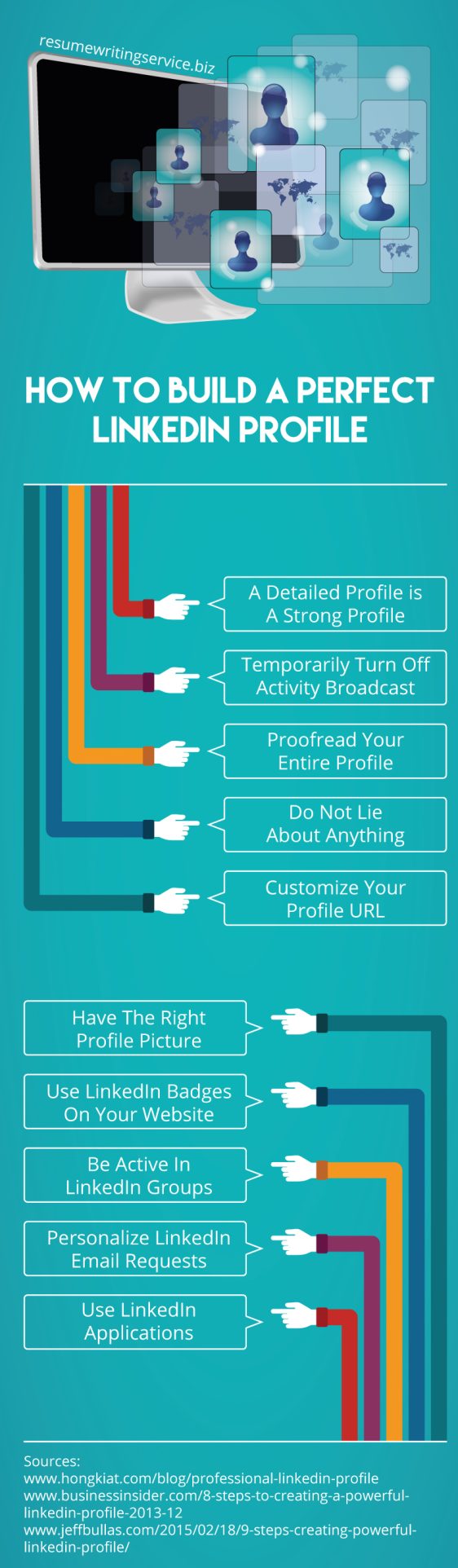 resumewritingservice.biz

HOW TO BUILD A PERFECT LINKEDIN PROFILE

A Detailed Profile is A Strong Profile

Temporarily Turn Off Activity Broadcast

Proofread Your Entire Profile

Do Not Lie About Anything

Customize Your Profile URL

Have The Right Profile Picture

Use LinkedIn Badges On Your Website

Be Active In LinkedIn Groups

Personalize LinkedIn Email Requests

Use LinkedIn Applications

Sources:
www.hongkiat.com/blog/professional-linkedin-profile
www.businessinsider.com/8-steps-to-creating-a-powerful-linkedin-profile-2013-12
www.jeffbullas.com/2015/02/18/9-steps-creating-powerful-linkedin-profile/