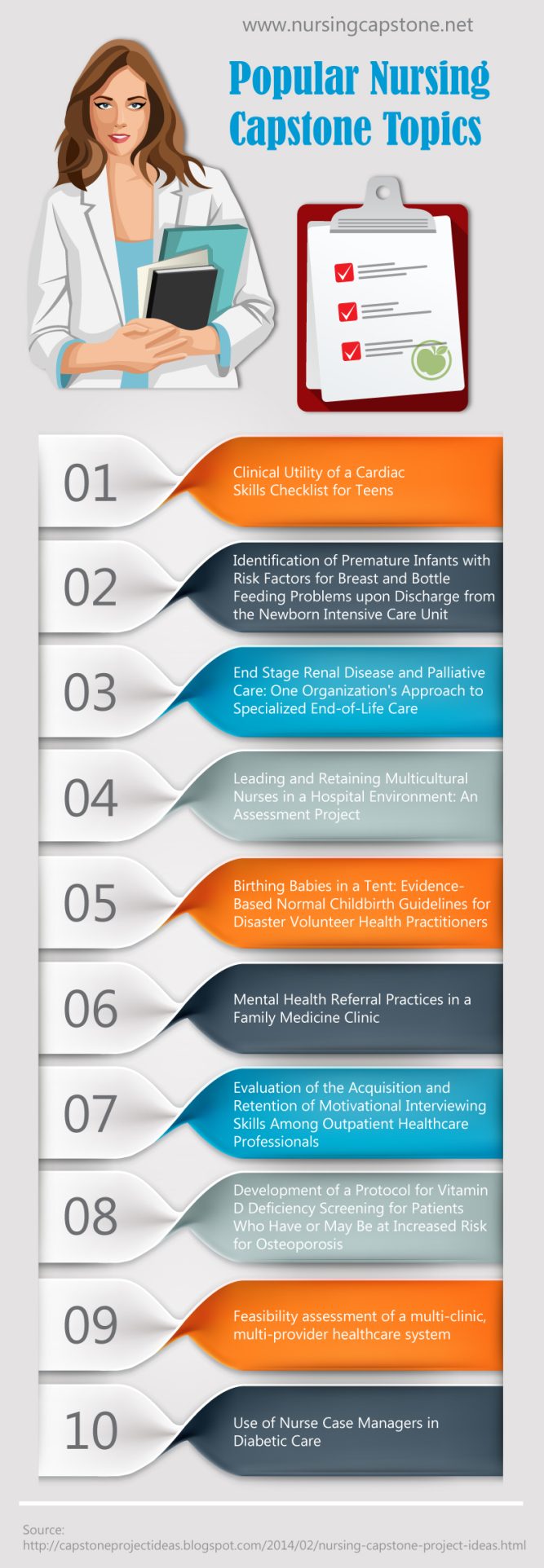 www.nursingcapstone.net

Popular Nursing Capstone Topics

01

Clinical Utility of a Cardiac Skills Checklist for Teens

02

Identification of Premature Infants with Risk Factors for Breast and Bottle Feeding Problems upon Discharge from the Newborn Intensive Care Unit

03

End Stage Renal Disease and Palliative Care: One Organization's Approach to Specialized End-of-Life Care

04

Leading and Retaining Multicultural Nurses in a Hospital Environment: An Assessment Project

05

Birthing Babies in a Tent: Evidence-Based Normal Childbirth Guidelines for Disaster Volunteer Health Practitioners

06

Mental Health Referral Practices in a Family Medicine Clinic

07

Evaluation of the Acquisition and Retention of Motivational Interviewing Skills Among Outpatient Healthcare Professionals

08

Development of a Protocol for Vitamin D Deficiency Screening for Patients Who Have or May Be at Increased Risk for Osteoporosis

09

Feasibility assessment of a multi-clinic, multi-provider healthcare system

10

Use of Nurse Case Managers in Diabetic Care

Source:
http://capstoneprojectideas.blogspot.com/2014/02/nursing-capstone-project-ideas.html