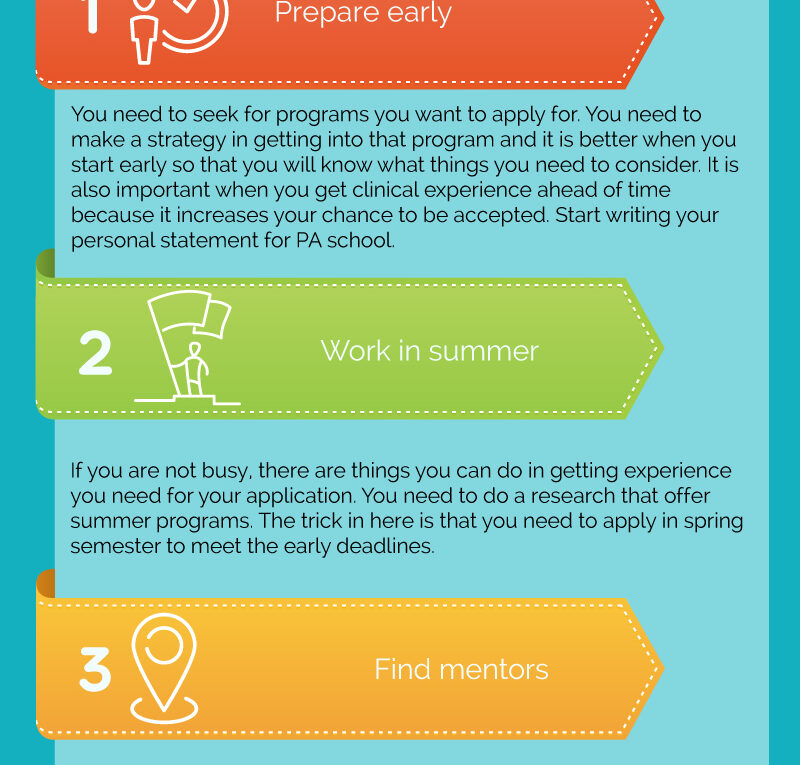 1 Prepare early

You need to seek for programs you want to apply for. You need to make a strategy in getting into that program and it is better when you start early so that you will know what things you need to consider. It is also important when you get clinical experience ahead of time because it increases your chance to be accepted. Start writing your personal statement for PA school.

2 Work in summer

If you are not busy, there are things you can do in getting experience you need for your application. You need to do a research that offer summer programs. The trick in here is that you need to apply in spring semester to meet the early deadlines.

3 Find mentors