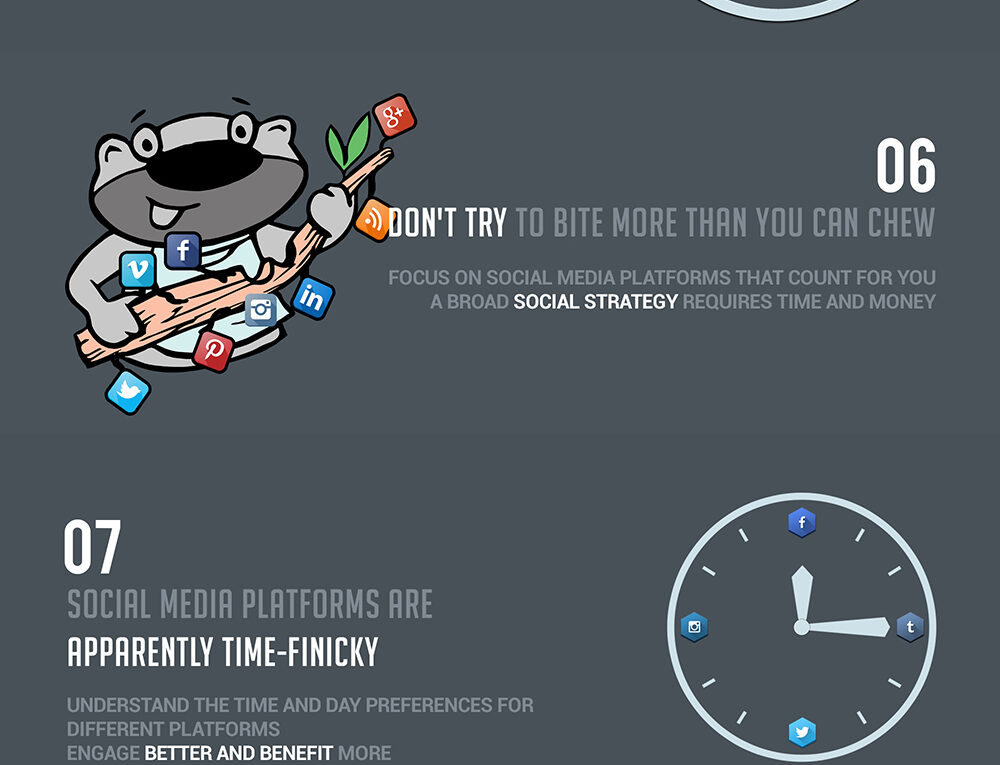 06
DON'T TRY TO BITE MORE THAN YOU CAN CHEW

FOCUS ON SOCIAL MEDIA PLATFORMS THAT COUNT FOR YOU
A BROAD SOCIAL STRATEGY REQUIRES TIME AND MONEY

07
SOCIAL MEDIA PLATFORMS ARE
APPARENTLY TIME-FINICKY

UNDERSTAND THE TIME AND DAY PREFERENCES FOR DIFFERENT PLATFORMS
ENGAGE BETTER AND BENEFIT MORE