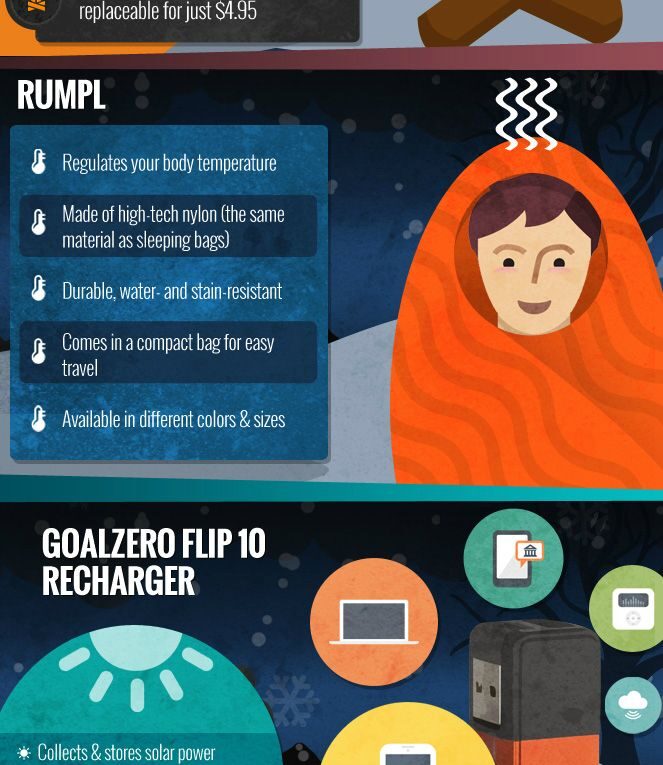 replaceable for just $4.95

RUMPL

Regulates your body temperature

Made of high-tech nylon (the same material as sleeping bags)

Durable, water- and stain-resistant

Comes in a compact bag for easy travel

Available in different colors & sizes

GOALZERO FLIP 10 RECHARGER

Collects & stores solar power