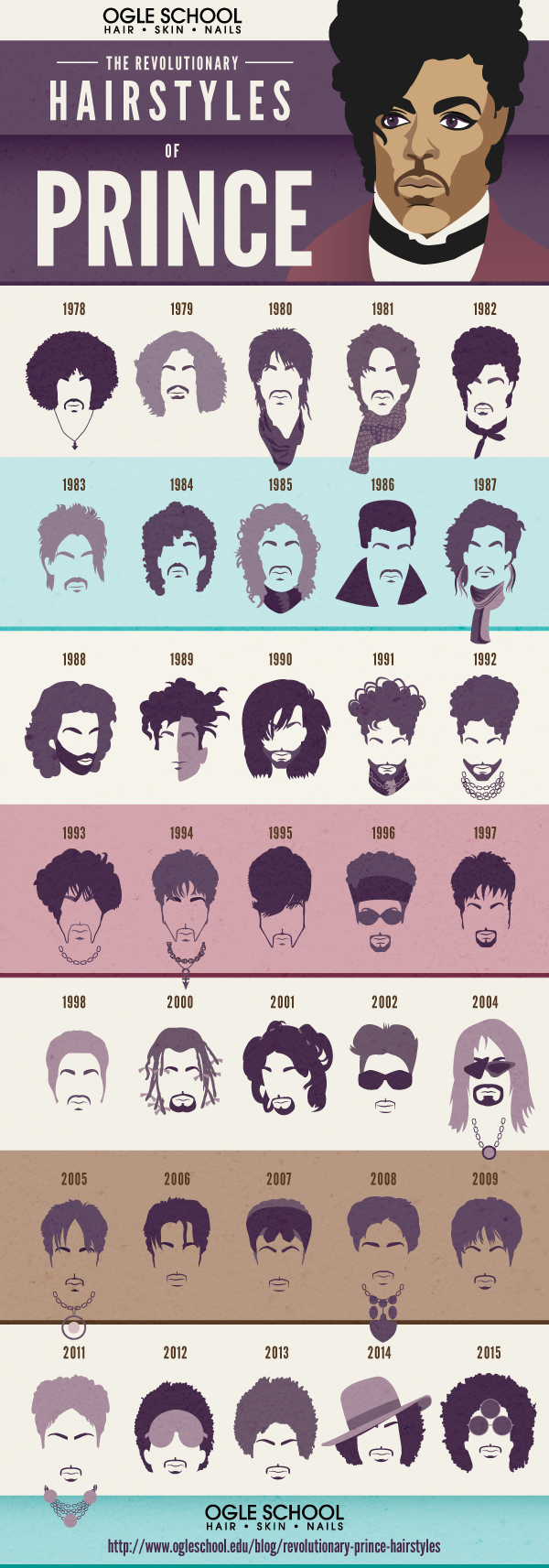 OGLE SCHOOL
HAIR • SKIN • NAILS

THE REVOLUTIONARY
HAIRSTYLES
OF
PRINCE

1978 1979 1980 1981 1982

1983 1984 1985 1986 1987

1988 1989 1990 1991 1992

1993 1994 1995 1996 1997

1998 2000 2001 2002 2004

2005 2006 2007 2008 2009

2011 2012 2013 2014 2015

OGLE SCHOOL
HAIR • SKIN • NAILS

http://www.ogleschool.edu/blog/revolutionary-prince-hairstyles