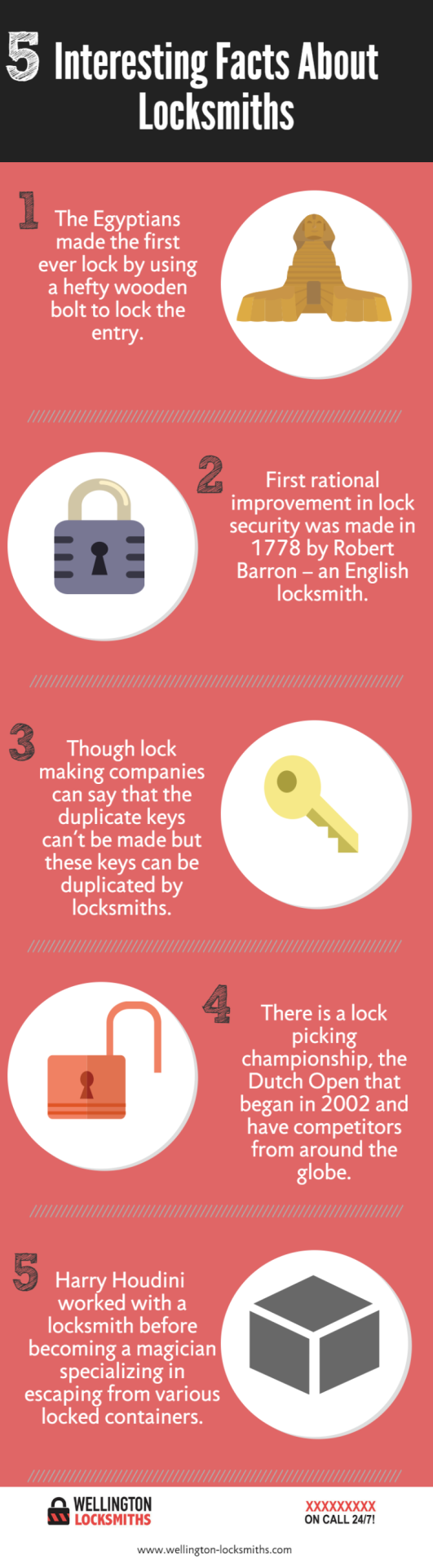 5 Interesting Facts About Locksmiths

1 The Egyptians made the first ever lock by using a hefty wooden bolt to lock the entry.

2 First rational improvement in lock security was made in 1778 by Robert Barron – an English locksmith.

3 Though lock making companies can say that the duplicate keys can't be made but these keys can be duplicated by locksmiths.

4 There is a lock picking championship, the Dutch Open that began in 2002 and have competitors from around the globe.

5 Harry Houdini worked with a locksmith before becoming a magician specializing in escaping from various locked containers.

WELLINGTON LOCKSMITHS

XXXXXXXXX
ON CALL 24/7!

www.wellington-locksmiths.com