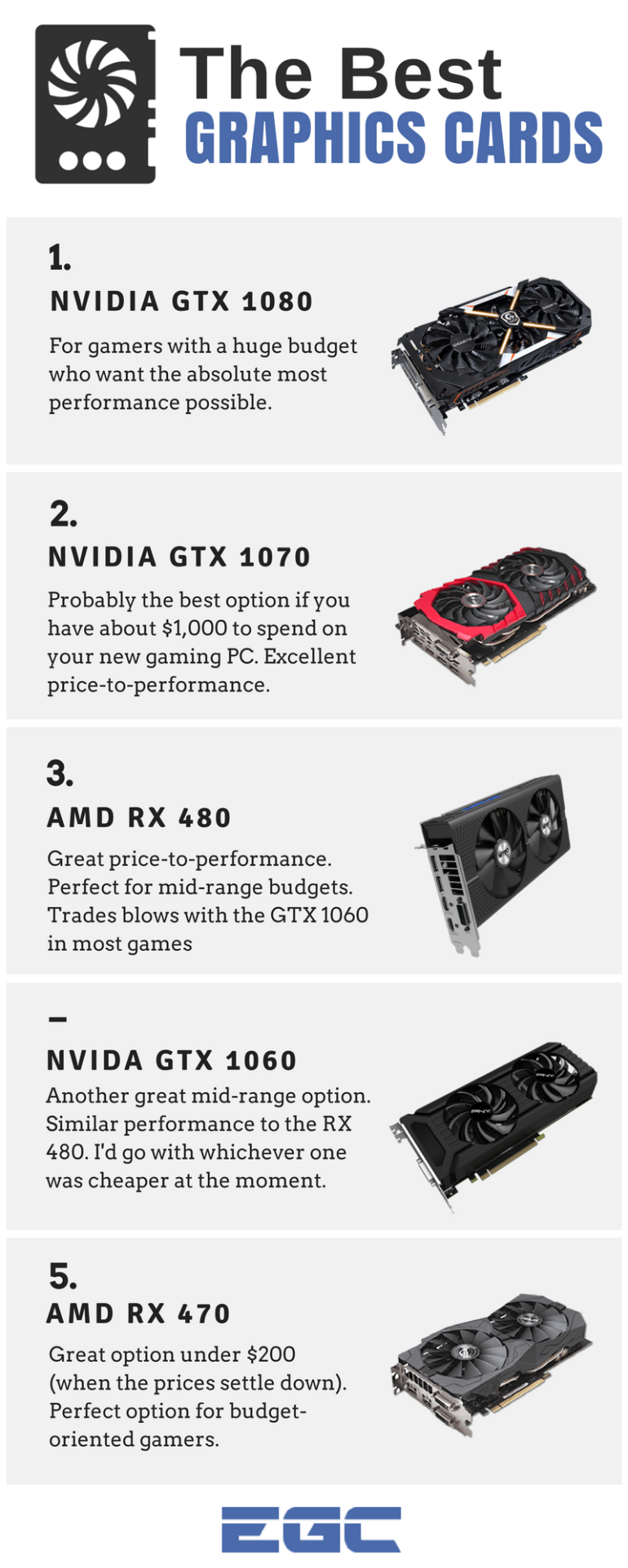 The Best
GRAPHICS CARDS

1.
NVIDIA GTX 1080
For gamers with a huge budget who want the absolute most performance possible.

2.
NVIDIA GTX 1070
Probably the best option if you have about $1,000 to spend on your new gaming PC. Excellent price-to-performance.

3.
AMD RX 480
Great price-to-performance. Perfect for mid-range budgets. Trades blows with the GTX 1060 in most games

–
NVIDA GTX 1060
Another great mid-range option. Similar performance to the RX 480. I'd go with whichever one was cheaper at the moment.

5.
AMD RX 470
Great option under $200 (when the prices settle down). Perfect option for budget-oriented gamers.

EGC