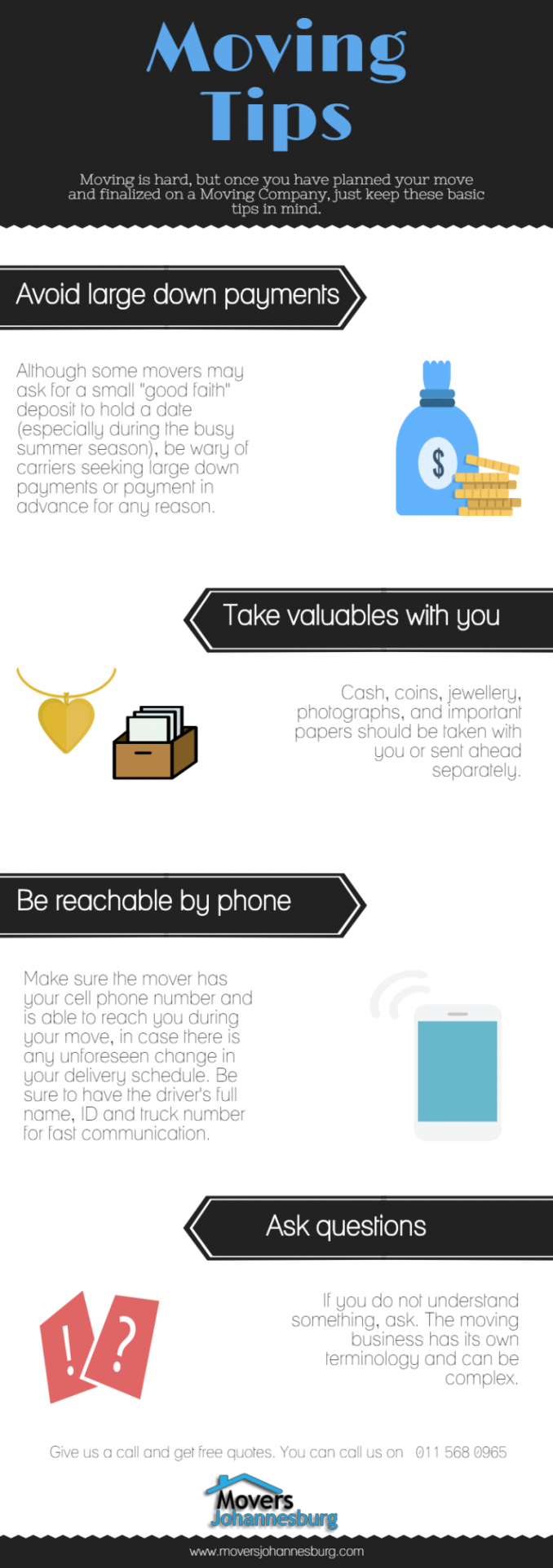 Moving Tips

Moving is hard, but once you have planned your move and finalized on a Moving Company, just keep these basic tips in mind.

Avoid large down payments

Although some movers may ask for a small "good faith" deposit to hold a date (especially during the busy summer season), be wary of carriers seeking large down payments or payment in advance for any reason.

$

Take valuables with you

Cash, coins, jewellery, photographs, and important papers should be taken with you or sent ahead separately.

Be reachable by phone

Make sure the mover has your cell phone number and is able to reach you during your move, in case there is any unforeseen change in your delivery schedule. Be sure to have the driver's full name, ID and truck number for fast communication.

Ask questions

!

?

If you do not understand something, ask. The moving business has its own terminology and can be complex.

Give us a call and get free quotes. You can call us on 011 568 0965

Movers Johannesburg

www.moversjohannesburg.com