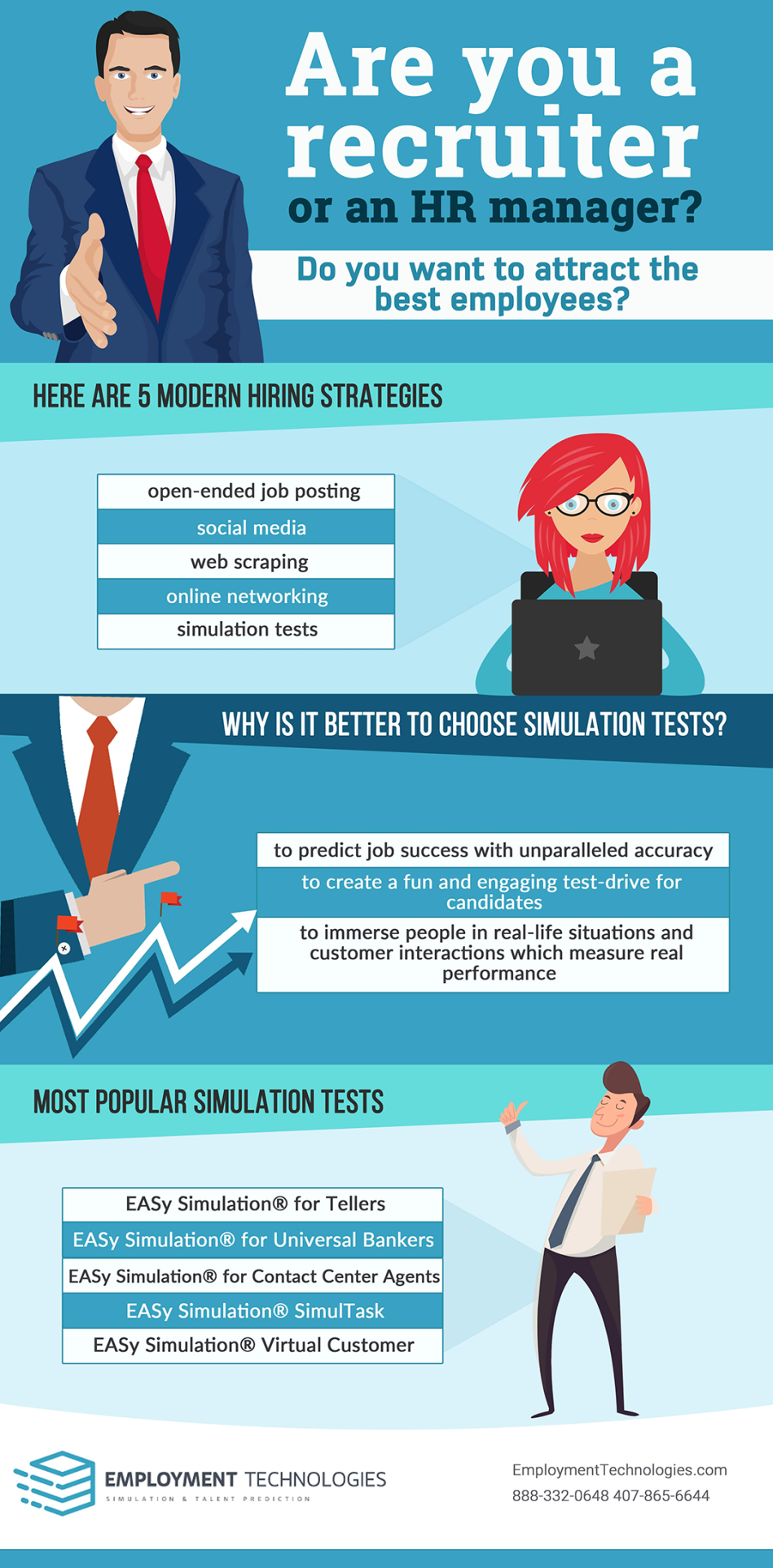 Are you a recruiter or an HR manager?

Do you want to attract the best employees?

HERE ARE 5 MODERN HIRING STRATEGIES

open-ended job posting
social media
web scraping
online networking
simulation tests

WHY IS IT BETTER TO CHOOSE SIMULATION TESTS?

to predict job success with unparalleled accuracy
to create a fun and engaging test-drive for candidates
to immerse people in real-life situations and customer interactions which measure real performance

MOST POPULAR SIMULATION TESTS

EASy Simulation® for Tellers
EASy Simulation® for Universal Bankers
EASy Simulation® for Contact Center Agents
EASy Simulation® SimulTask
EASy Simulation® Virtual Customer

EMPLOYMENT TECHNOLOGIES
SIMULATION & TALENT PREDICTION

EmploymentTechnologies.com
888-332-0648 407-865-6644