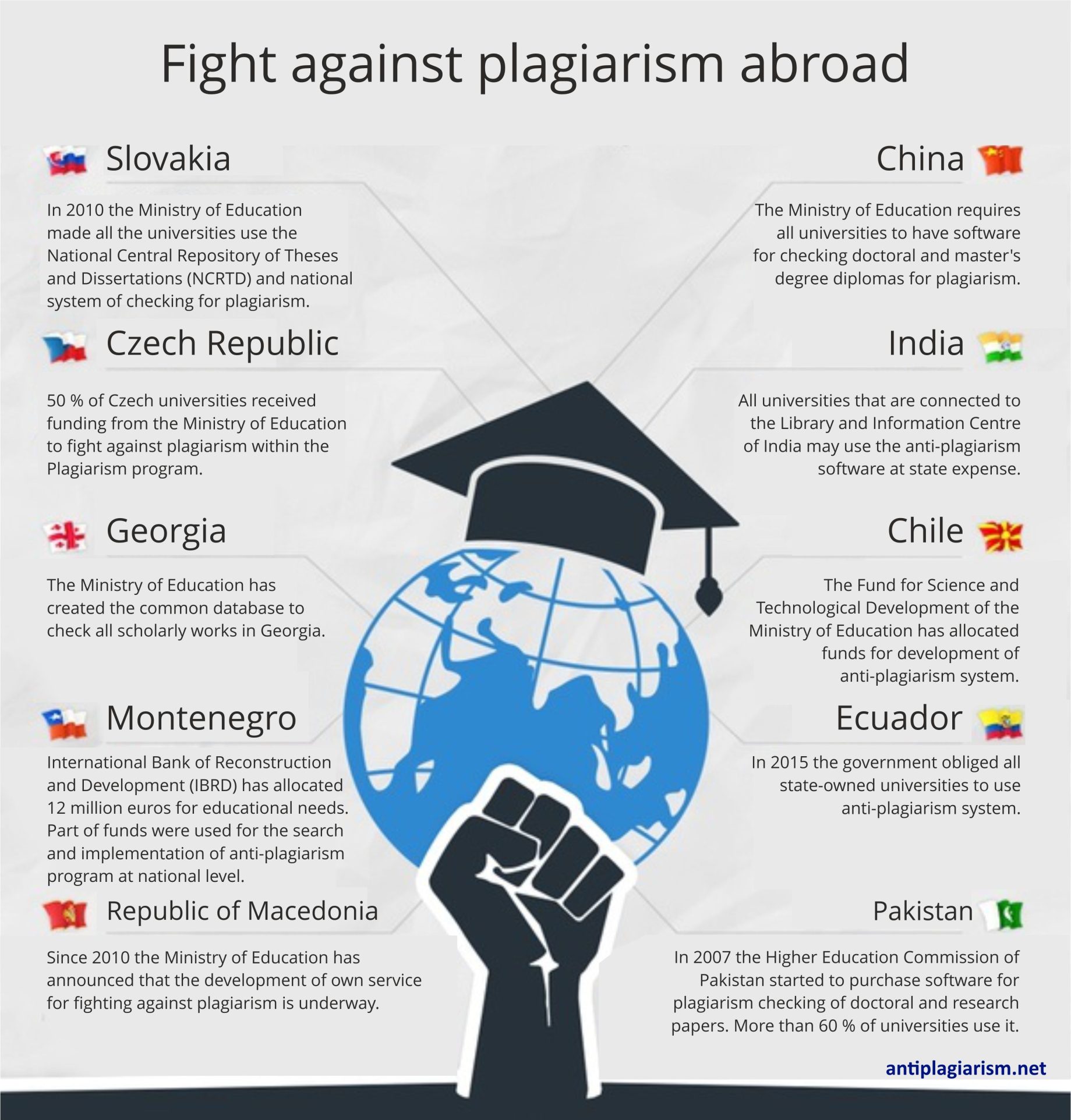 Fight against plagiarism abroad

Slovakia

In 2010 the Ministry of Education made all the universities use the National Central Repository of Theses and Dissertations (NCRTD) and national system of checking for plagiarism.

Czech Republic

50 % of Czech universities received funding from the Ministry of Education to fight against plagiarism within the Plagiarism program.

Georgia

The Ministry of Education has created the common database to check all scholarly works in Georgia.

Montenegro

International Bank of Reconstruction and Development (IBRD) has allocated 12 million euros for educational needs. Part of funds were used for the search and implementation of anti-plagiarism program at national level.

Republic of Macedonia

Since 2010 the Ministry of Education has announced that the development of own service for fighting against plagiarism is underway.

China

The Ministry of Education requires all universities to have software for checking doctoral and master's degree diplomas for plagiarism.

India

All universities that are connected to the Library and Information Centre of India may use the anti-plagiarism software at state expense.

Chile

The Fund for Science and Technological Development of the Ministry of Education has allocated funds for development of anti-plagiarism system.

Ecuador

In 2015 the government obliged all state-owned universities to use anti-plagiarism system.

Pakistan

In 2007 the Higher Education Commission of Pakistan started to purchase software for plagiarism checking of doctoral and research papers. More than 60 % of universities use it.

antiplagiarism.net