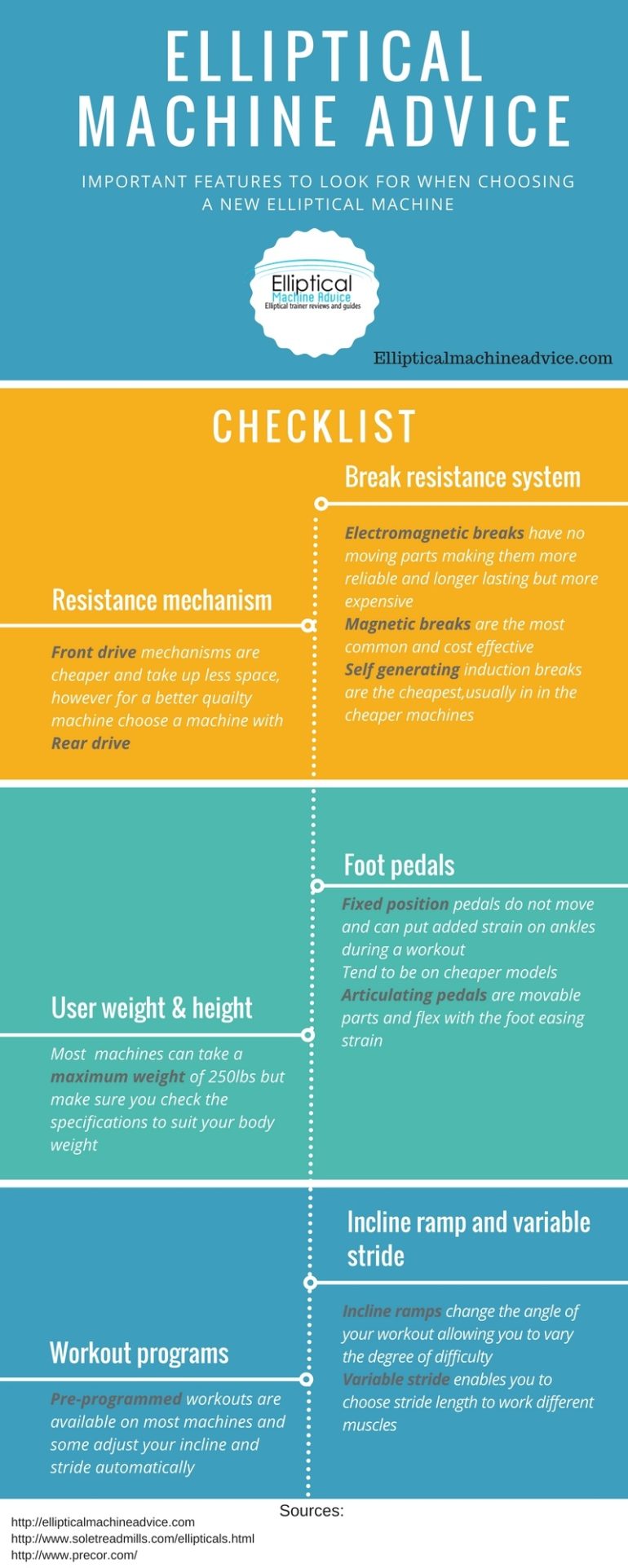 ELLIPTICAL MACHINE ADVICE

IMPORTANT FEATURES TO LOOK FOR WHEN CHOOSING A NEW ELLIPTICAL MACHINE

Elliptical Machine Advice
Elliptical trainer reviews and guides

Ellipticalmachineadvice.com

CHECKLIST

Break resistance system

Electromagnetic breaks have no moving parts making them more reliable and longer lasting but more expensive
Magnetic breaks are the most common and cost effective
Self generating induction breaks are the cheapest,usually in in the cheaper machines

Resistance mechanism

Front drive mechanisms are cheaper and take up less space, however for a better quailty machine choose a machine with Rear drive

Foot pedals

Fixed position pedals do not move and can put added strain on ankles during a workout
Tend to be on cheaper models
Articulating pedals are movable parts and flex with the foot easing strain

User weight & height

Most machines can take a maximum weight of 250lbs but make sure you check the specifications to suit your body weight

Incline ramp and variable stride

Incline ramps change the angle of your workout allowing you to vary the degree of difficulty
Variable stride enables you to choose stride length to work different muscles

Workout programs

Pre-programmed workouts are available on most machines and some adjust your incline and stride automatically

Sources:
http://ellipticalmachineadvice.com
http://www.soletreadmills.com/ellipticals.html
http://www.precor.com/