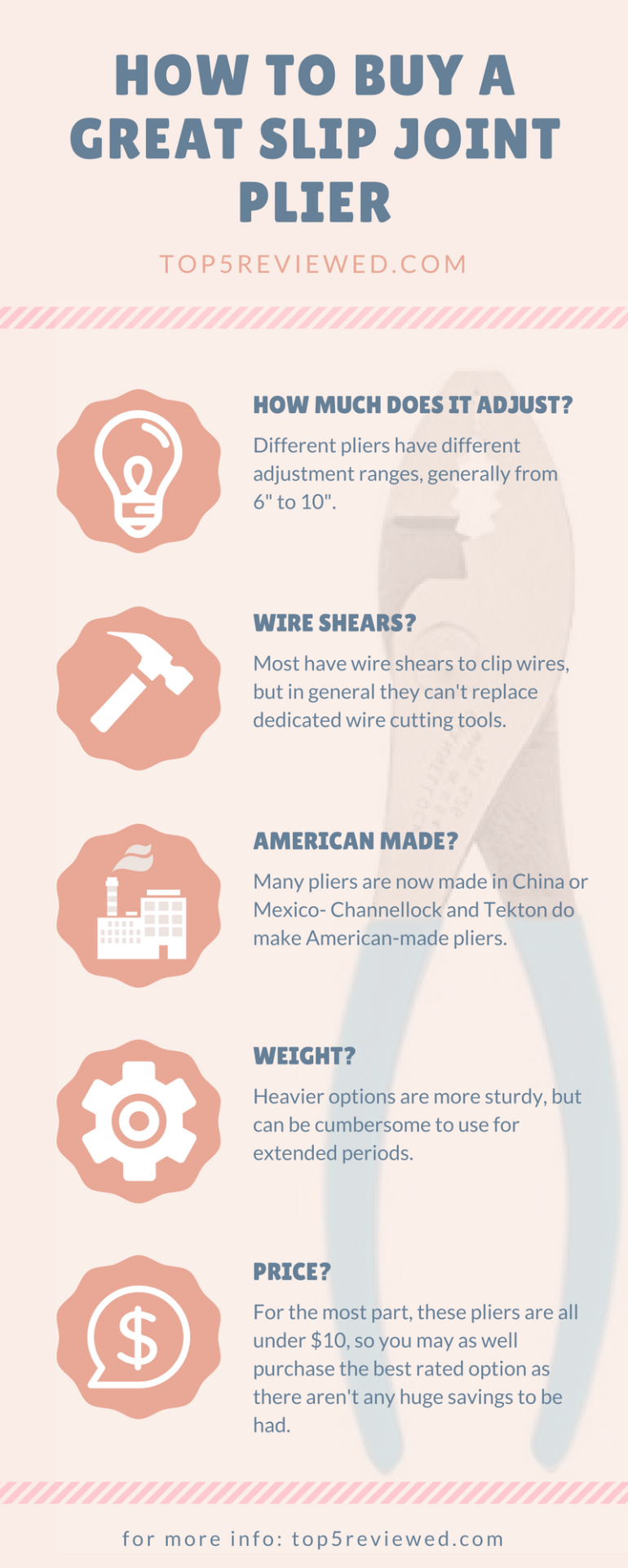 HOW TO BUY A GREAT SLIP JOINT PLIER

TOP5REVIEWED.COM

HOW MUCH DOES IT ADJUST?

Different pliers have different adjustment ranges, generally from 6" to 10".

WIRE SHEARS?

Most have wire shears to clip wires, but in general they can't replace dedicated wire cutting tools.

AMERICAN MADE?

Many pliers are now made in China or Mexico- Channellock and Tekton do make American-made pliers.

WEIGHT?

Heavier options are more sturdy, but can be cumbersome to use for extended periods.

PRICE?

For the most part, these pliers are all under $10, so you may as well purchase the best rated option as there aren't any huge savings to be had.

for more info: top5reviewed.com