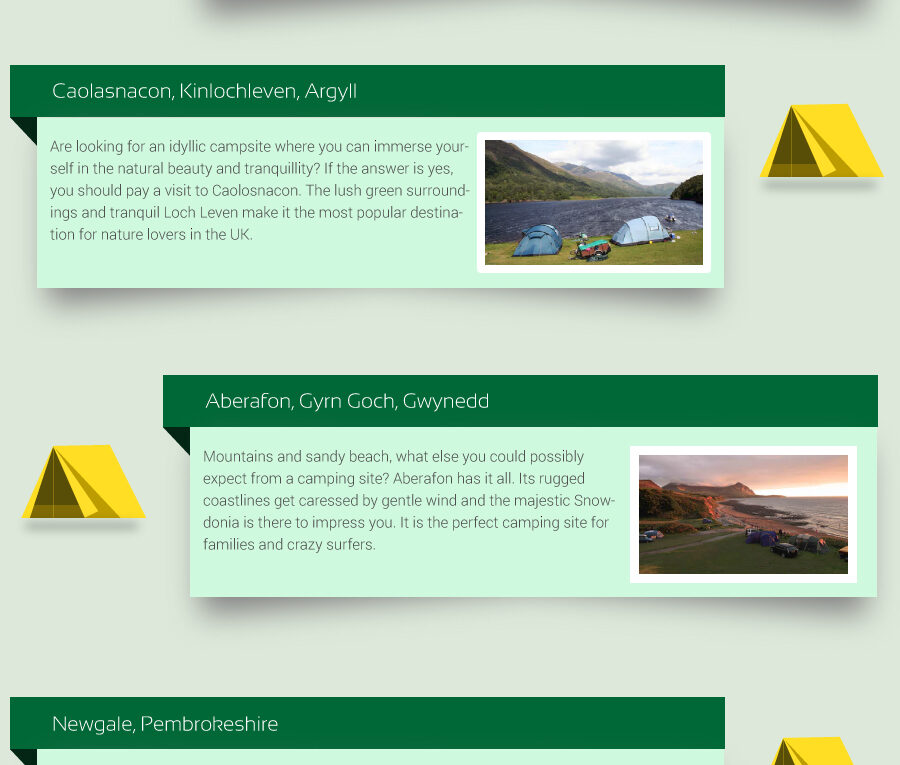 Caolasnacon, Kinlochleven, Argyll

Are looking for an idyllic campsite where you can immerse yourself in the natural beauty and tranquillity? If the answer is yes, you should pay a visit to Caolosnacon. The lush green surroundings and tranquil Loch Leven make it the most popular destination for nature lovers in the UK.

Aberafon, Gyrn Goch, Gwynedd

Mountains and sandy beach, what else you could possibly expect from a camping site? Aberafon has it all. Its rugged coastlines get caressed by gentle wind and the majestic Snowdonia is there to impress you. It is the perfect camping site for families and crazy surfers.

Newgale, Pembrokeshire