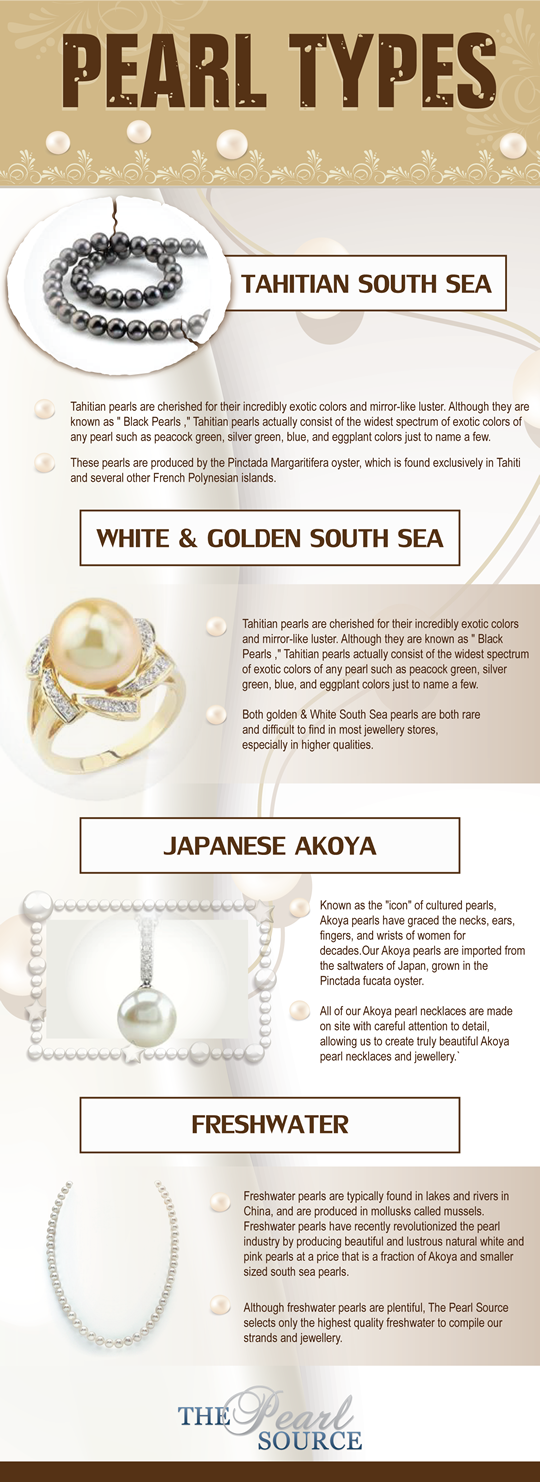 PEARL TYPES

TAHITIAN SOUTH SEA

Tahitian pearls are cherished for their incredibly exotic colors and mirror-like luster. Although they are known as " Black Pearls ," Tahitian pearls actually consist of the widest spectrum of exotic colors of any pearl such as peacock green, silver green, blue, and eggplant colors just to name a few.

These pearls are produced by the Pinctada Margaritifera oyster, which is found exclusively in Tahiti and several other French Polynesian islands.

WHITE & GOLDEN SOUTH SEA

Tahitian pearls are cherished for their incredibly exotic colors and mirror-like luster. Although they are known as " Black Pearls ," Tahitian pearls actually consist of the widest spectrum of exotic colors of any pearl such as peacock green, silver green, blue, and eggplant colors just to name a few.

Both golden & White South Sea pearls are both rare and difficult to find in most jewellery stores, especially in higher qualities.

JAPANESE AKOYA

Known as the "icon" of cultured pearls, Akoya pearls have graced the necks, ears, fingers, and wrists of women for decades.Our Akoya pearls are imported from the saltwaters of Japan, grown in the Pinctada fucata oyster.

All of our Akoya pearl necklaces are made on site with careful attention to detail, allowing us to create truly beautiful Akoya pearl necklaces and jewellery.`

FRESHWATER

Freshwater pearls are typically found in lakes and rivers in China, and are produced in mollusks called mussels. Freshwater pearls have recently revolutionized the pearl industry by producing beautiful and lustrous natural white and pink pearls at a price that is a fraction of Akoya and smaller sized south sea pearls.

Although freshwater pearls are plentiful, The Pearl Source selects only the highest quality freshwater to compile our strands and jewellery.

THE Pearl SOURCE