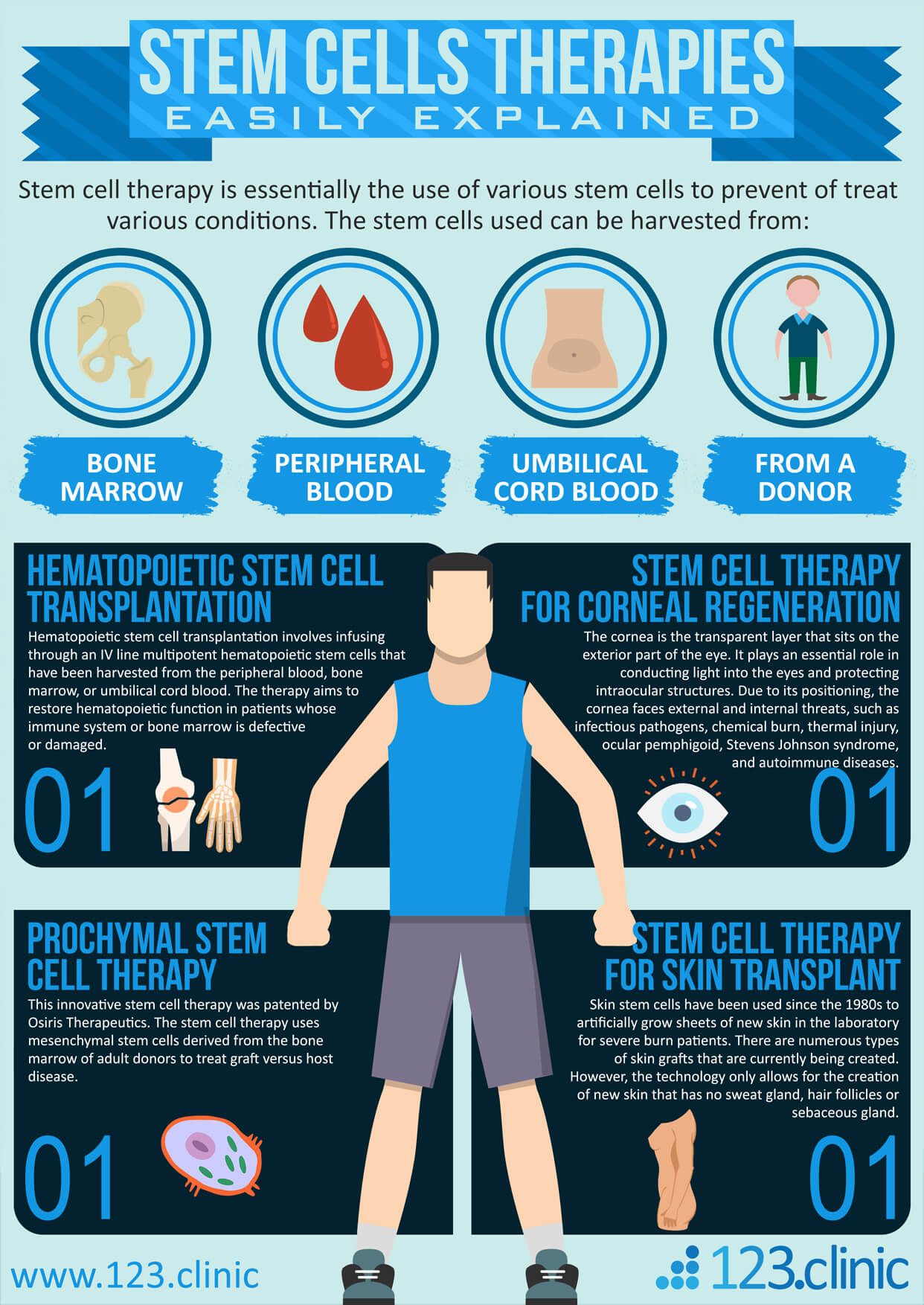 STEM CELLS THERAPIES
EASILY EXPLAINED

Stem cell therapy is essentially the use of various stem cells to prevent of treat various conditions. The stem cells used can be harvested from:

BONE MARROW

PERIPHERAL BLOOD

UMBILICAL CORD BLOOD

FROM A DONOR

HEMATOPOIETIC STEM CELL TRANSPLANTATION

Hematopoietic stem cell transplantation involves infusing through an IV line multipotent hematopoietic stem cells that have been harvested from the peripheral blood, bone marrow, or umbilical cord blood. The therapy aims to restore hematopoietic function in patients whose immune system or bone marrow is defective or damaged.

01

STEM CELL THERAPY FOR CORNEAL REGENERATION

The cornea is the transparent layer that sits on the exterior part of the eye. It plays an essential role in conducting light into the eyes and protecting intraocular structures. Due to its positioning, the cornea faces external and internal threats, such as infectious pathogens, chemical burn, thermal injury, ocular pemphigoid, Stevens Johnson syndrome, and autoimmune diseases.

01

PROCHYMAL STEM CELL THERAPY

This innovative stem cell therapy was patented by Osiris Therapeutics. The stem cell therapy uses mesenchymal stem cells derived from the bone marrow of adult donors to treat graft versus host disease.

01

STEM CELL THERAPY FOR SKIN TRANSPLANT

Skin stem cells have been used since the 1980s to artificially grow sheets of new skin in the laboratory for severe burn patients. There are numerous types of skin grafts that are currently being created. However, the technology only allows for the creation of new skin that has no sweat gland, hair follicles or sebaceous gland.

01

www.123.clinic

123.clinic